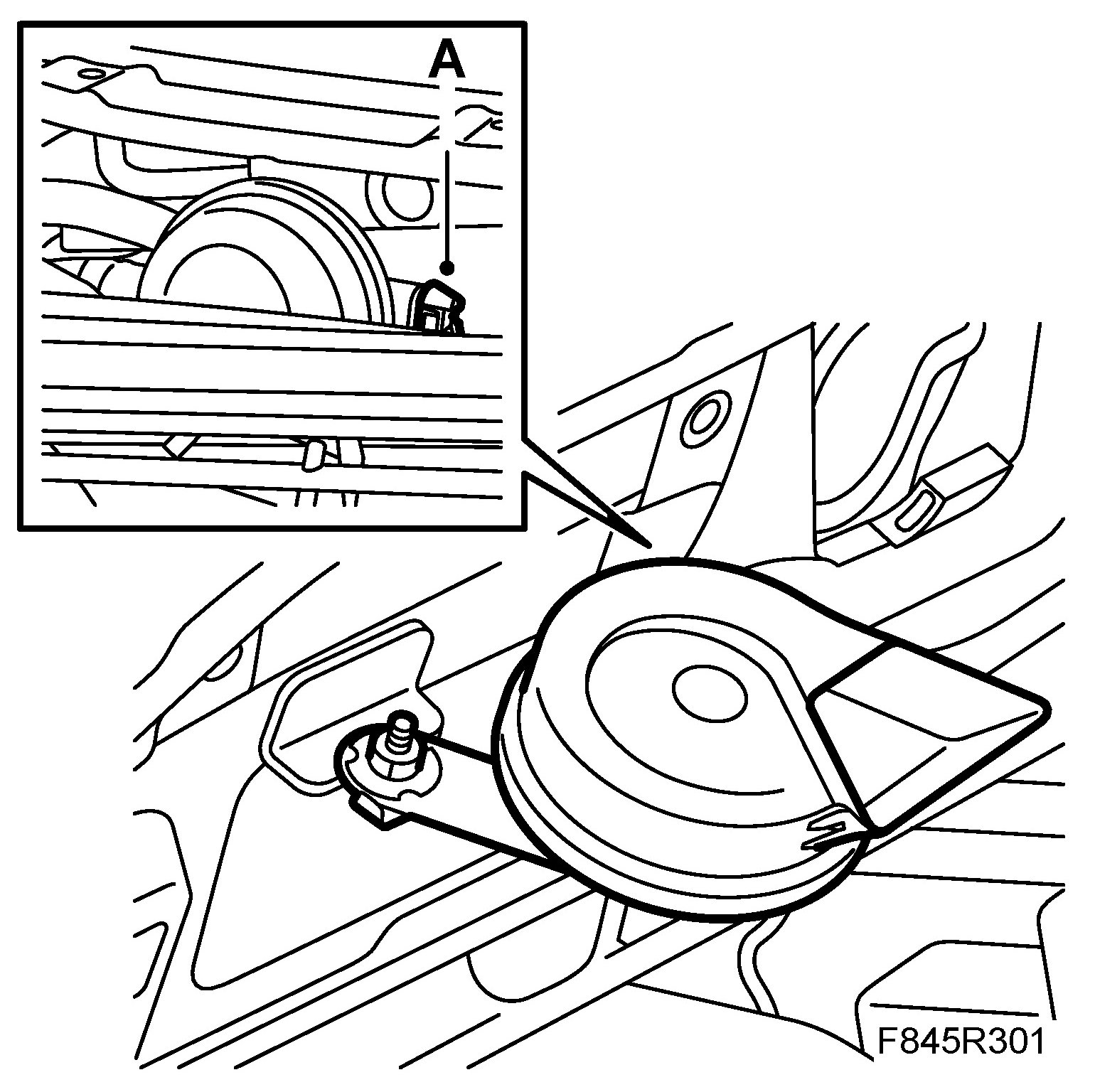 A

F845R301