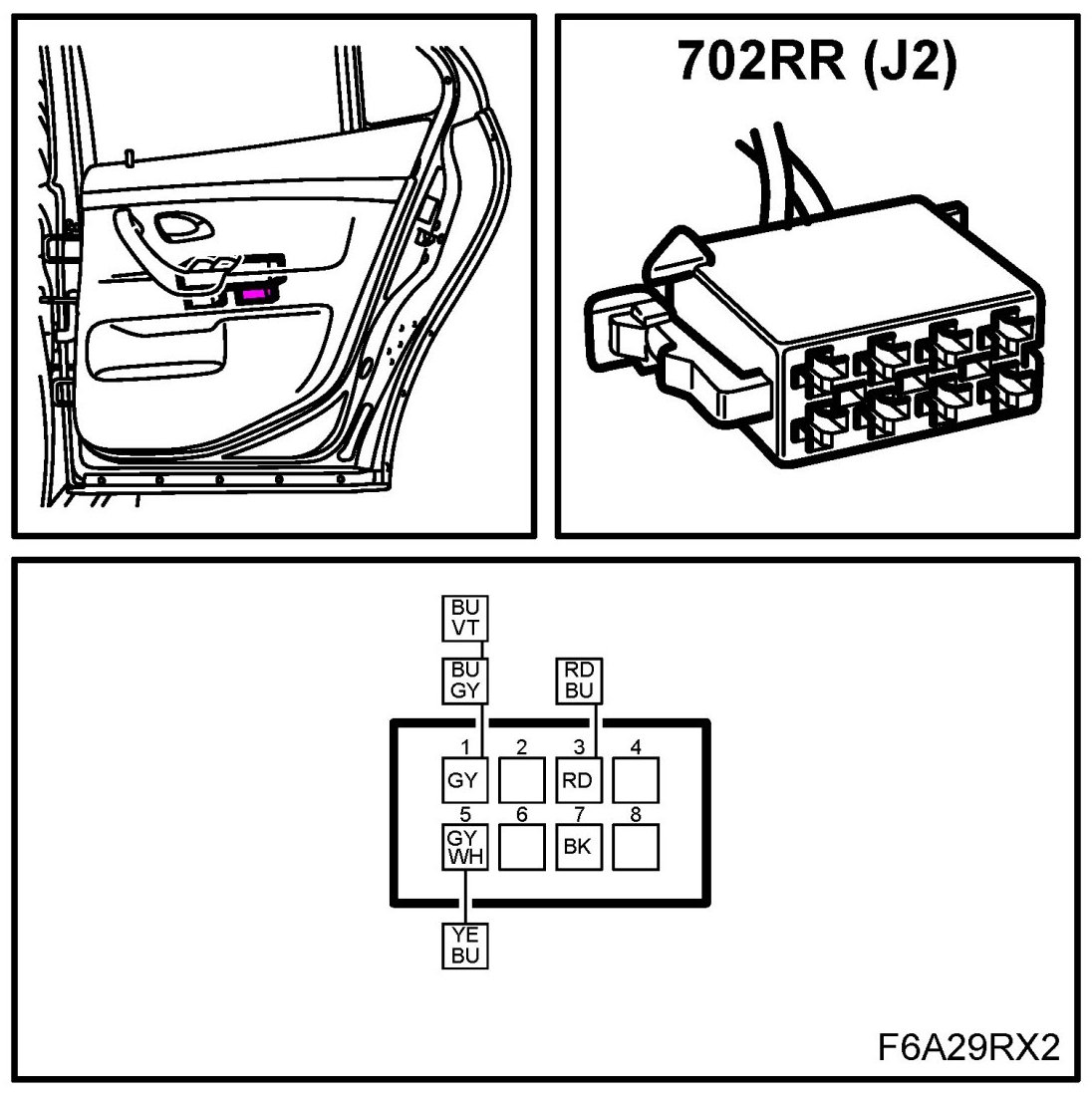 702RR (J2)

BU
VT

BU
GY

RD
BU

1 GY
2
3 RD
4
5 GY WH
6
7 BK
8

YE
BU

F6A29RX2