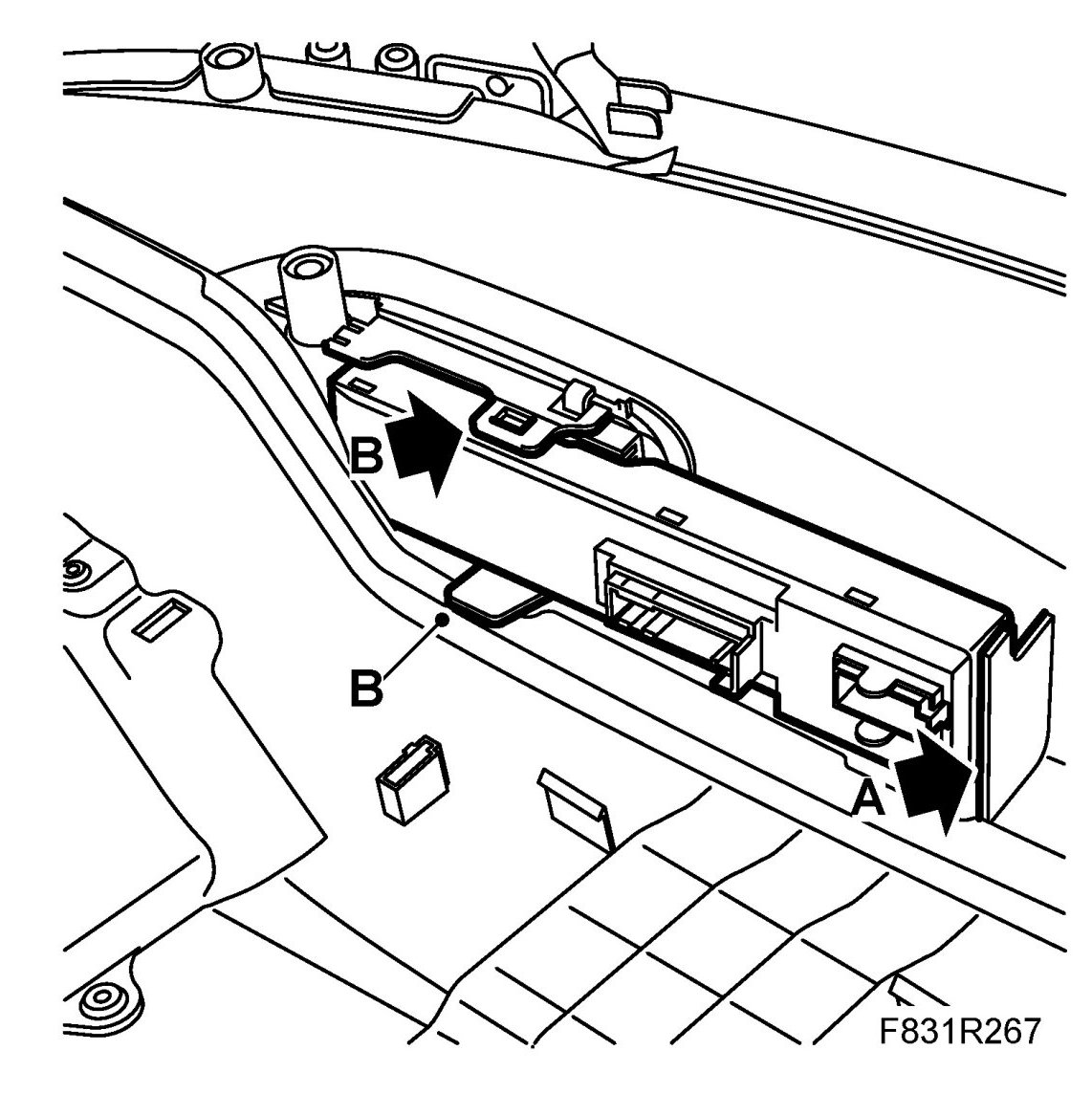 B
B
A
F831R267