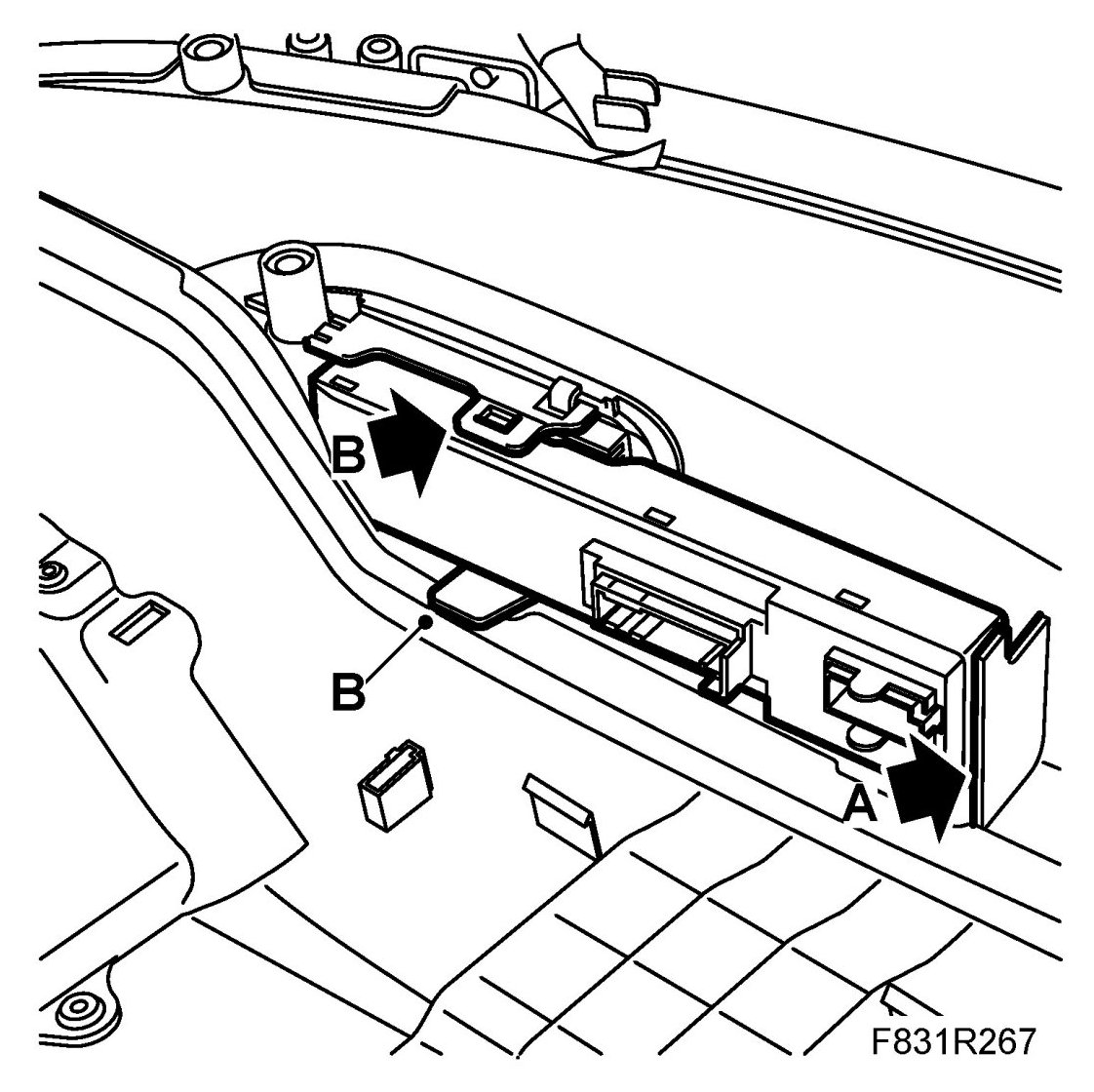 B
B
A
F831R267