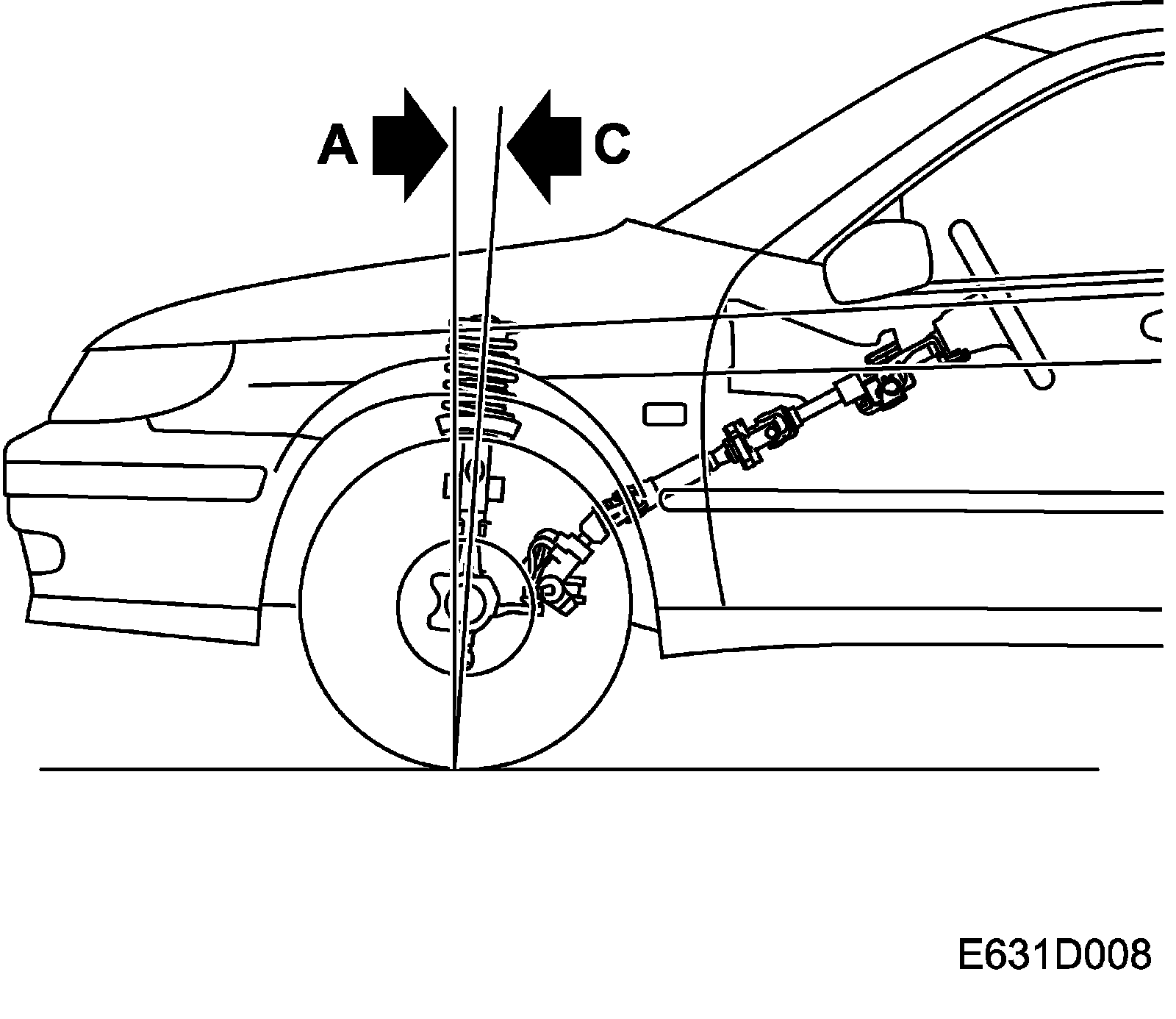 A
C
E631D008