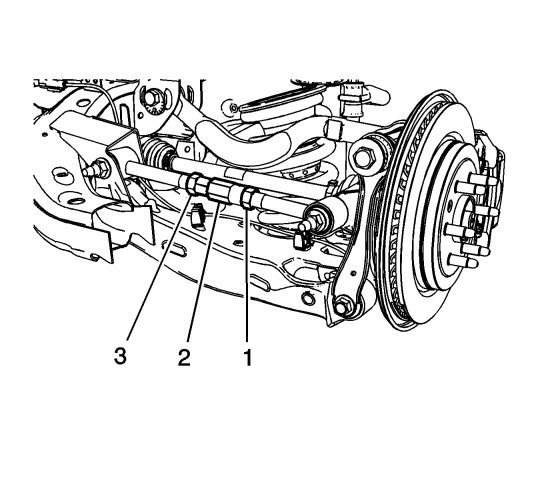 3 2 1