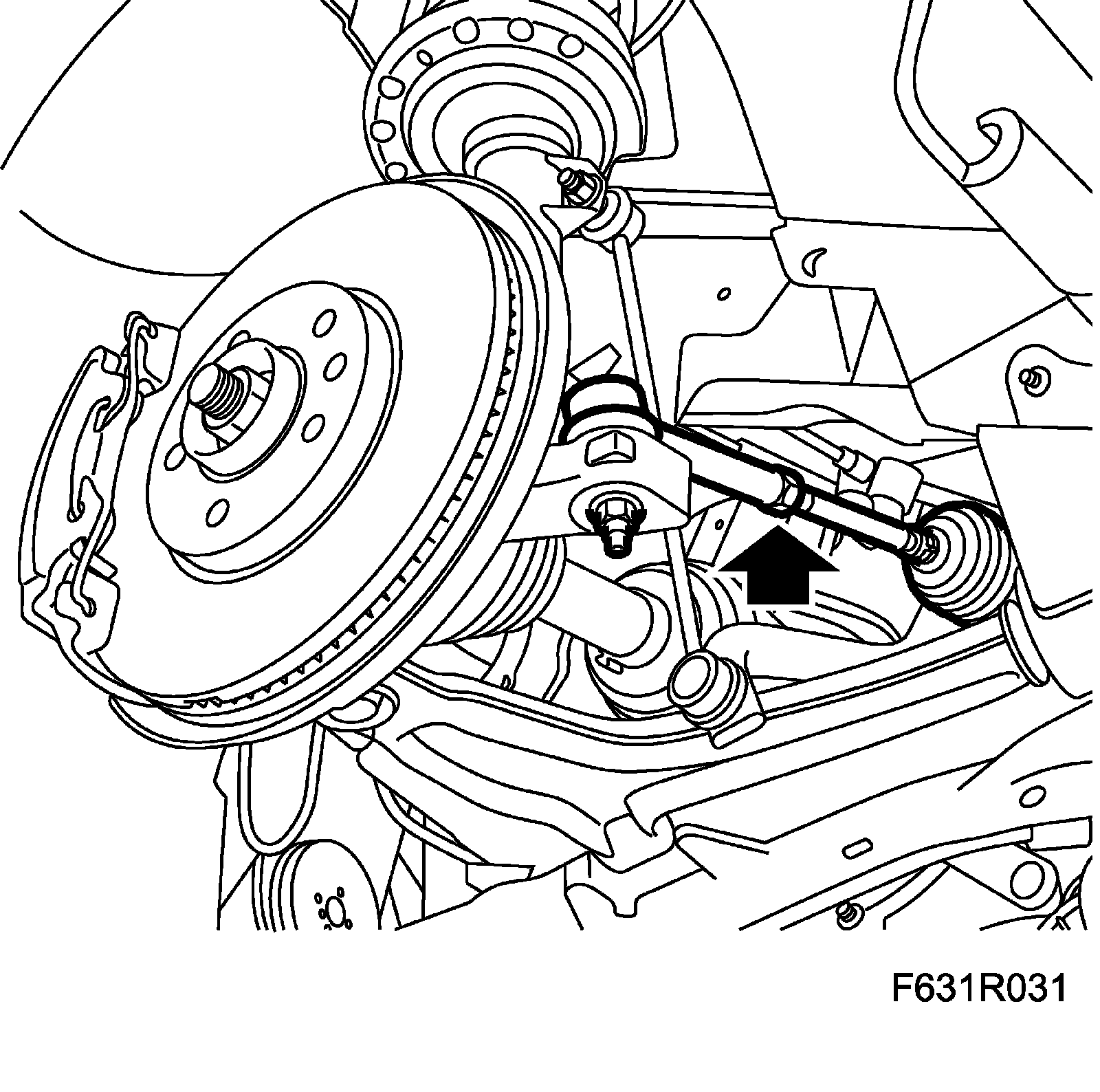 F631R031