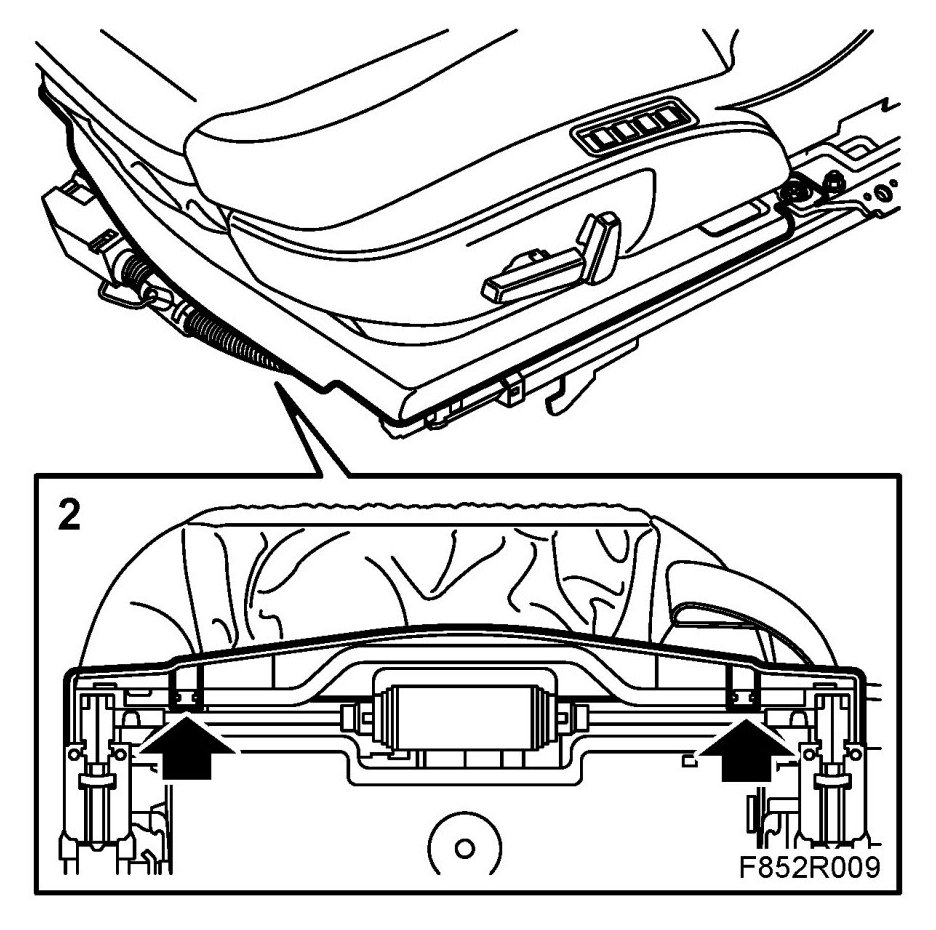 2

F852R009