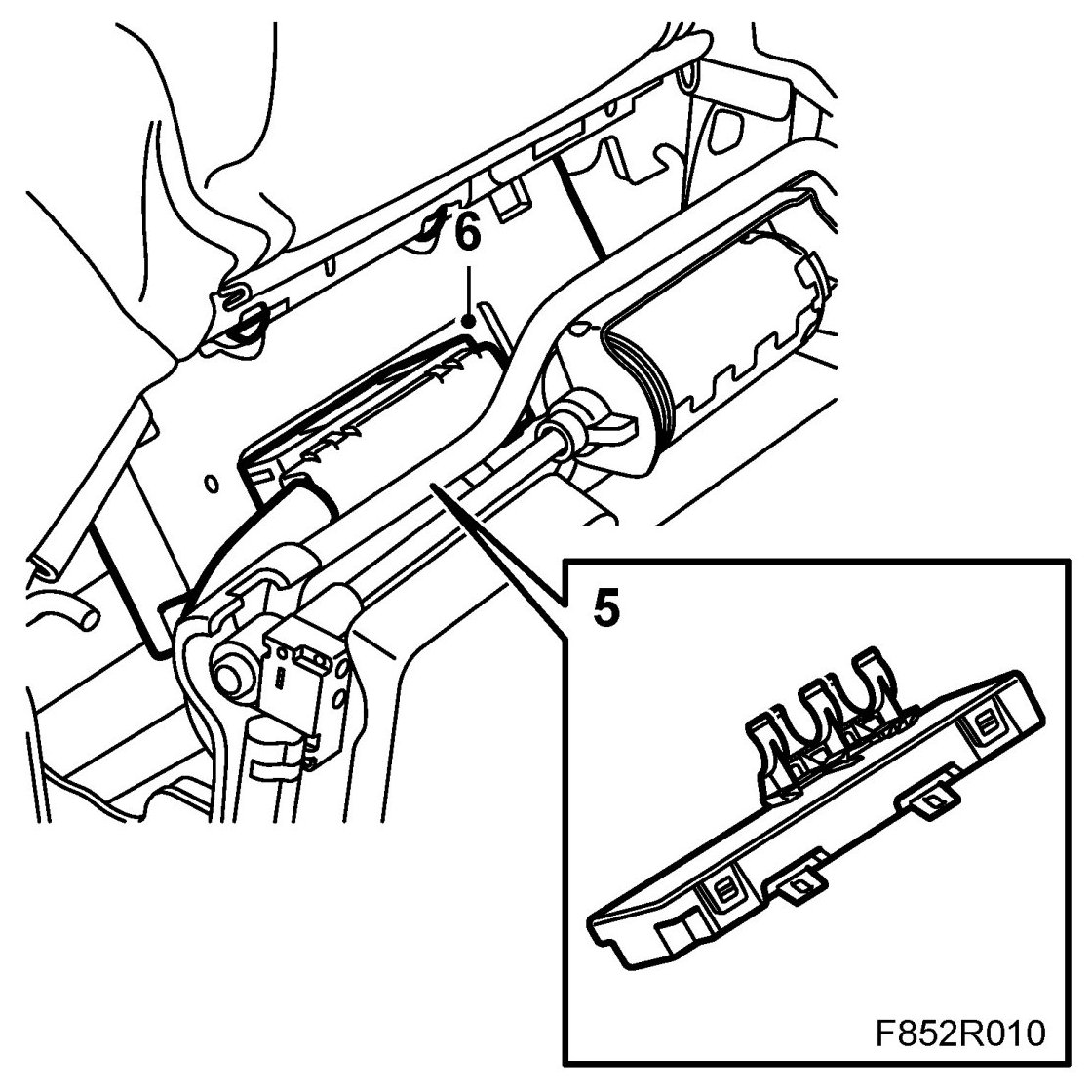 6

5

F852R010