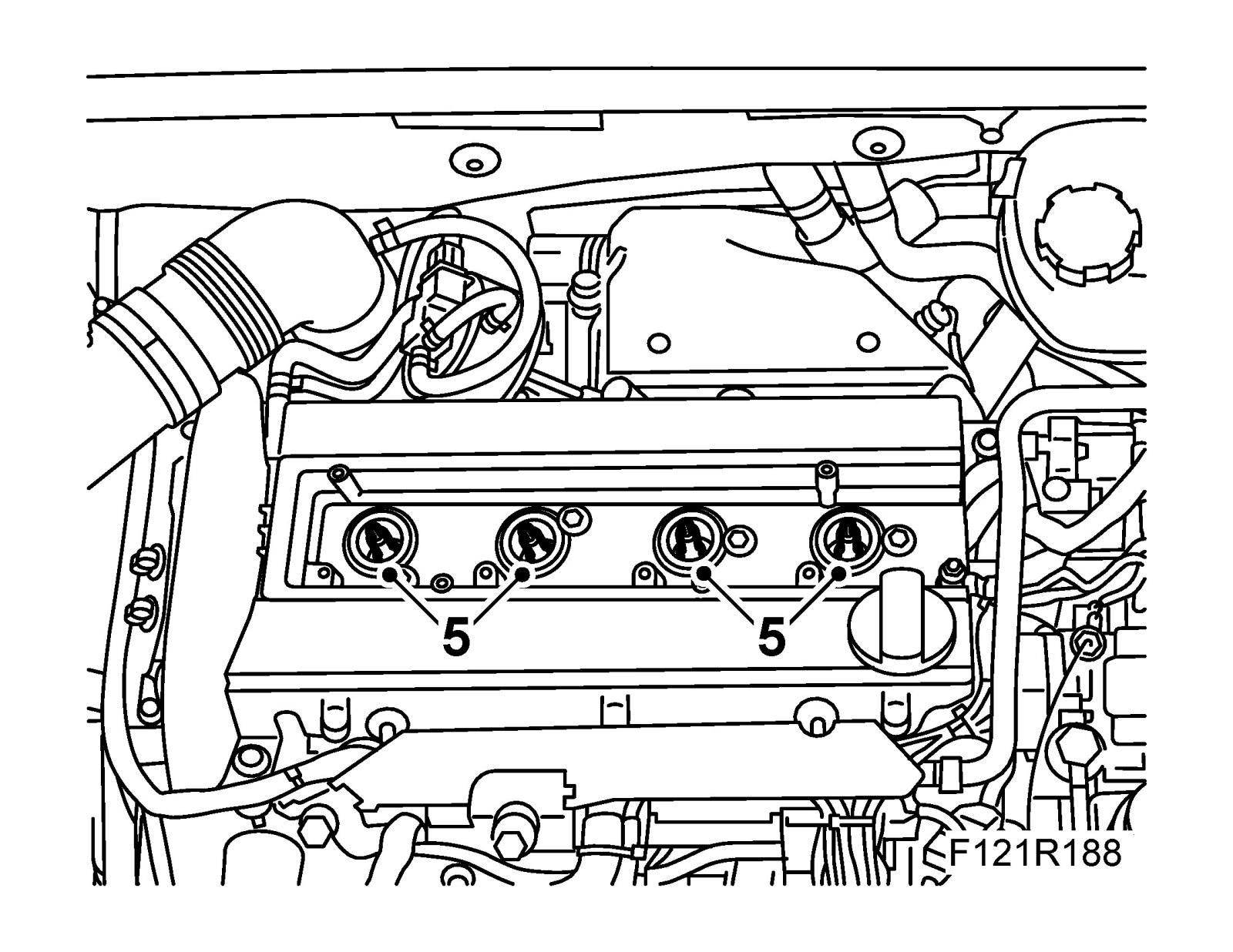 5
5
F121R188