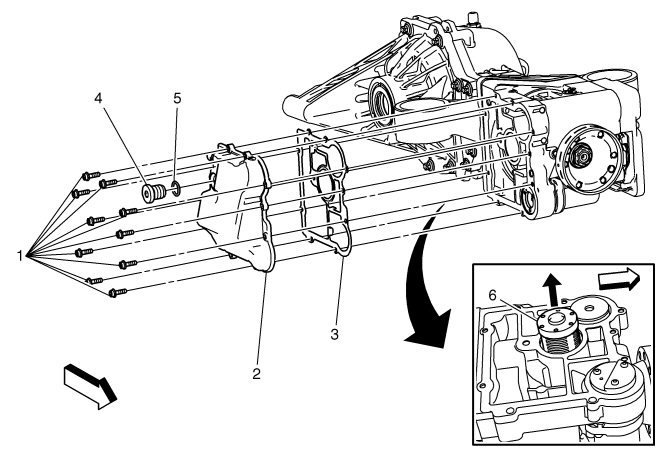 4
5
1
2
3
6