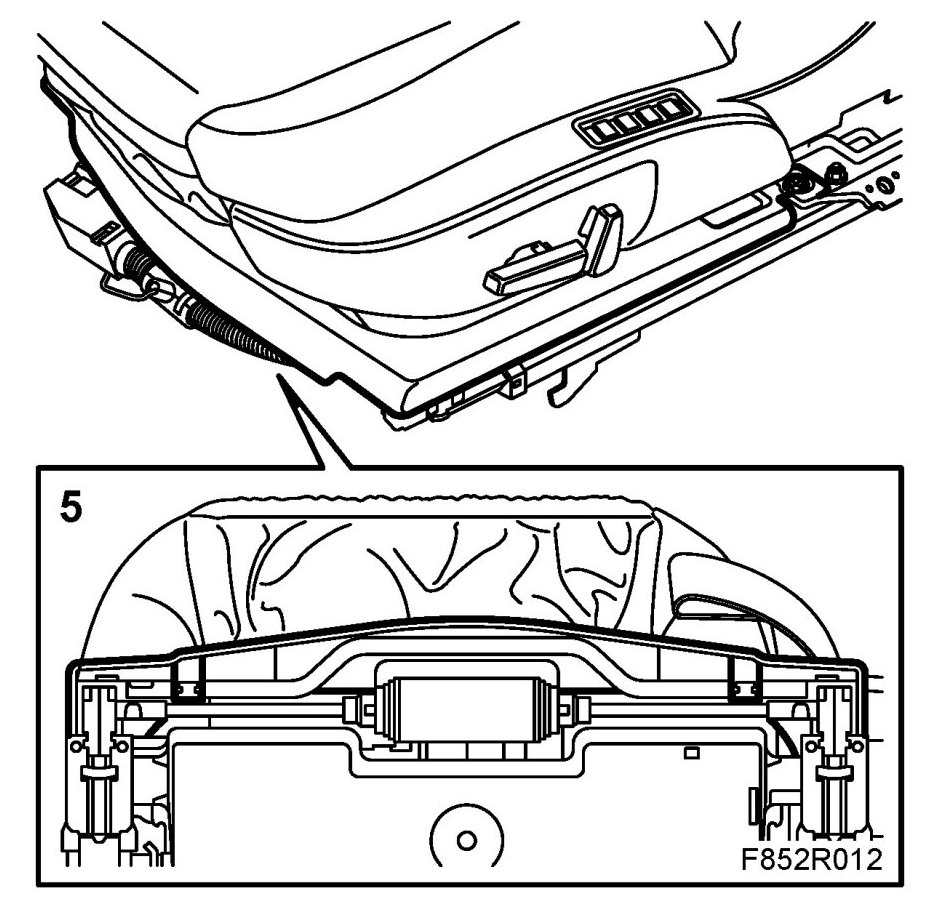 5

F852R012