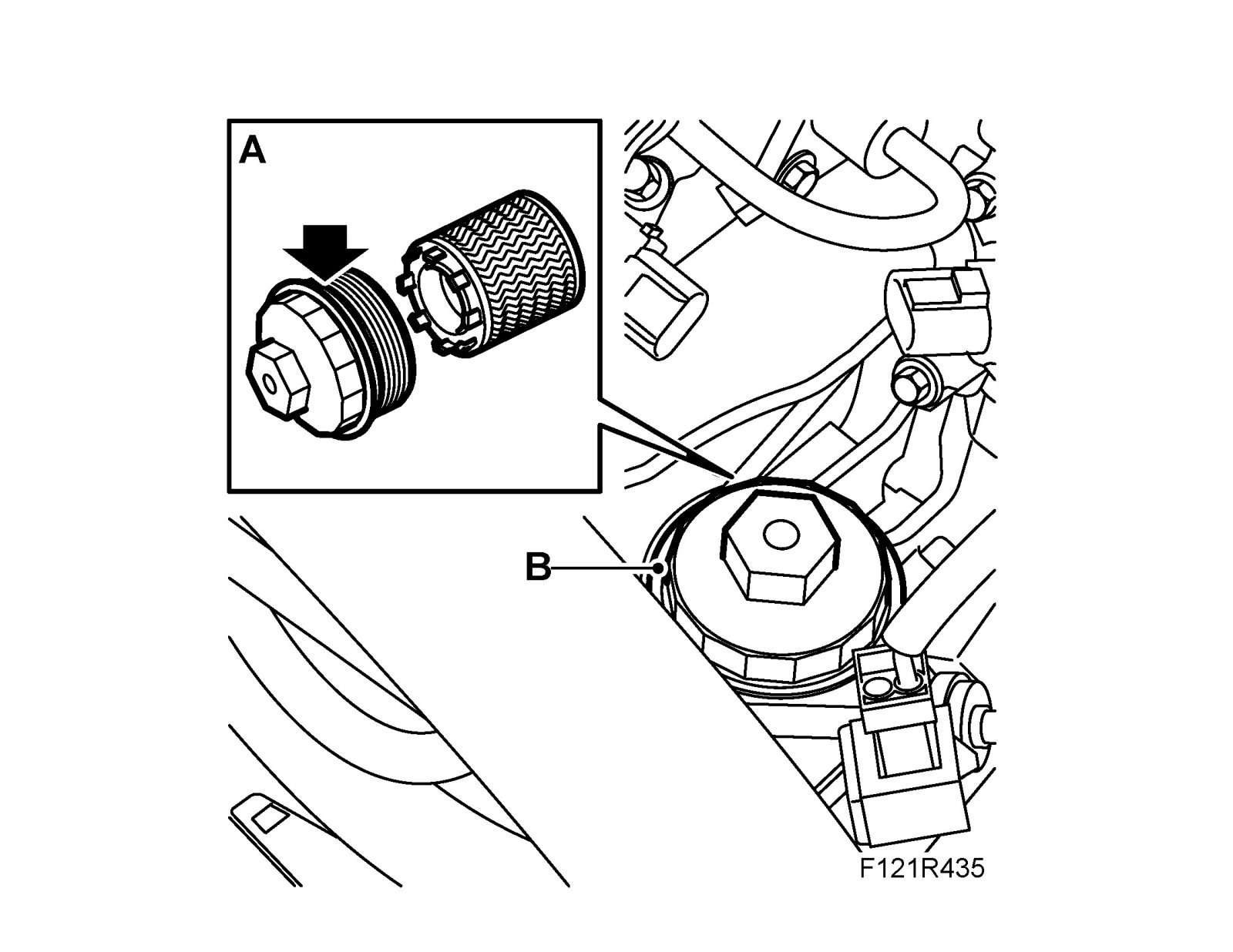 A

B

F121R435