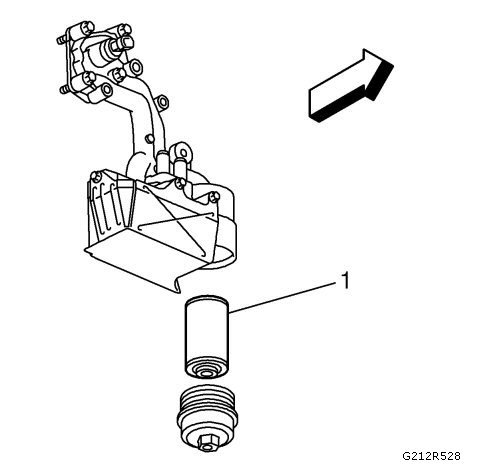 1

G212R528