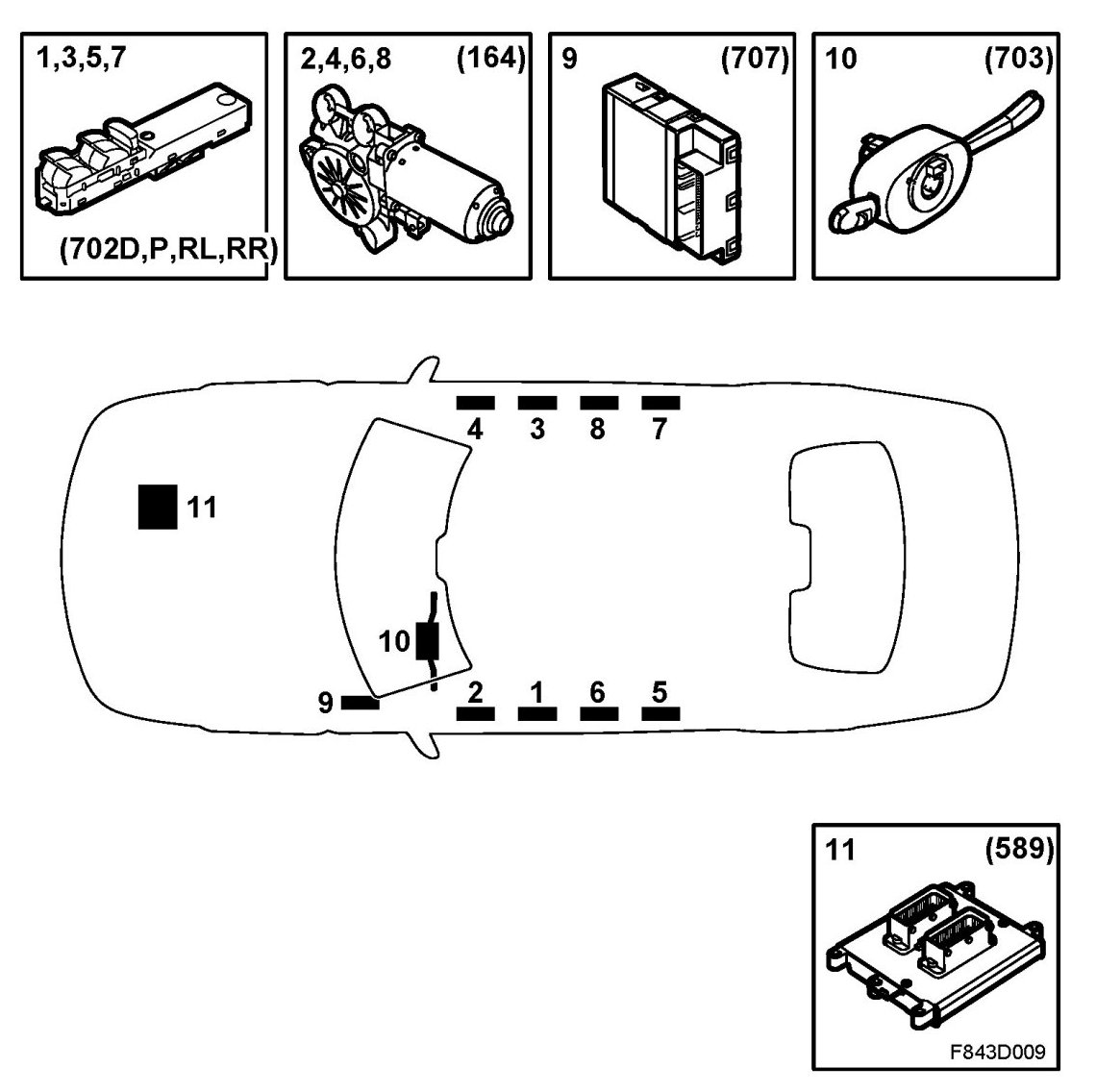 1,3,5,7

(702D,P,RL,RR)

2,4,6,8 (164)

9 (707)

10 (703)

4 3 8 7

11

10

9

2 1 6 5

11 (589)

F843D009