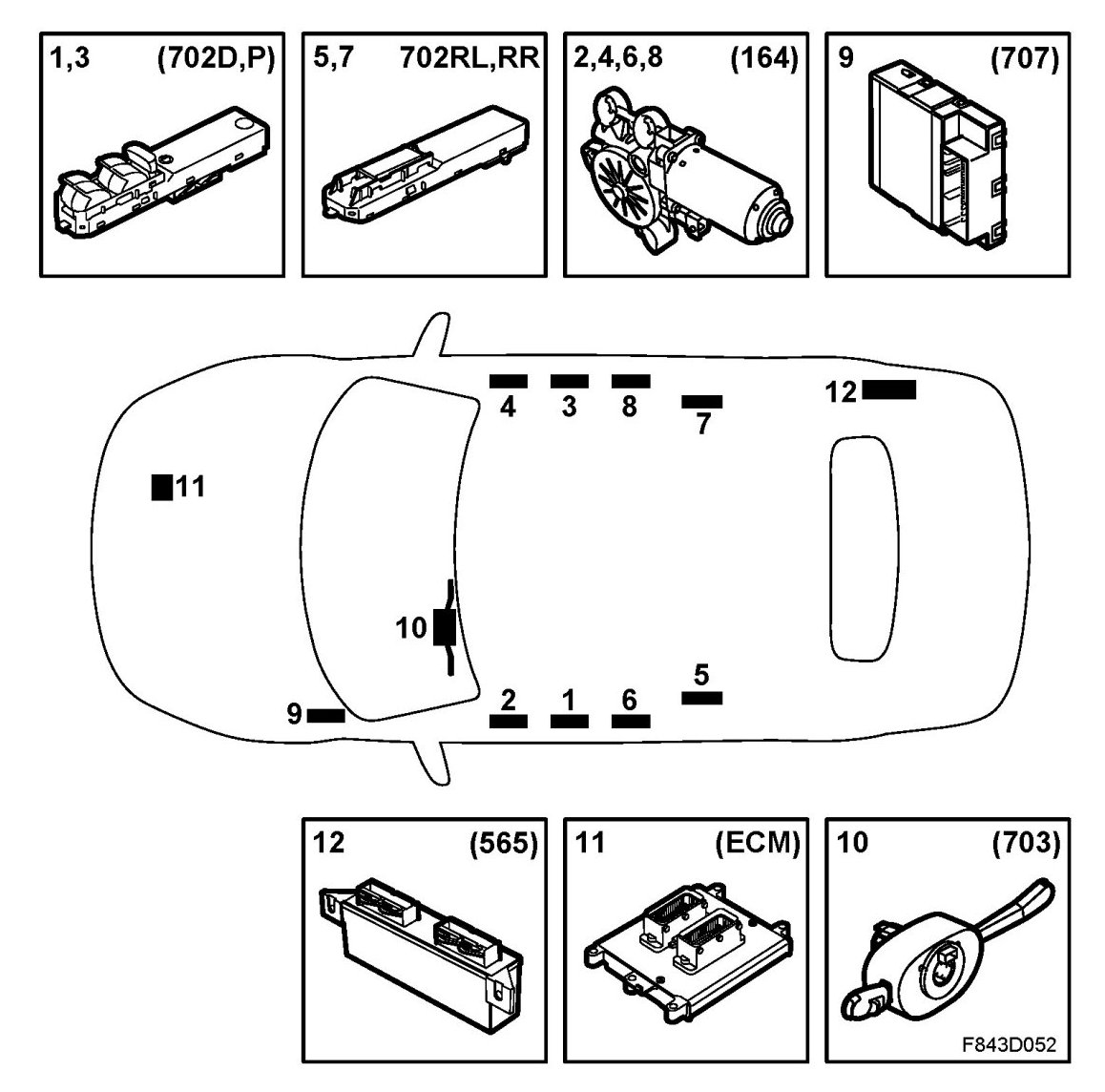 1,3 (702D,P)

5,7 702RL,RR

2,4,6,8 (164)

9 (707)

4 3 8 7 12

11

10

9 2 1 6 5

12 (565)

11 (ECM)

10 (703)

F843D052