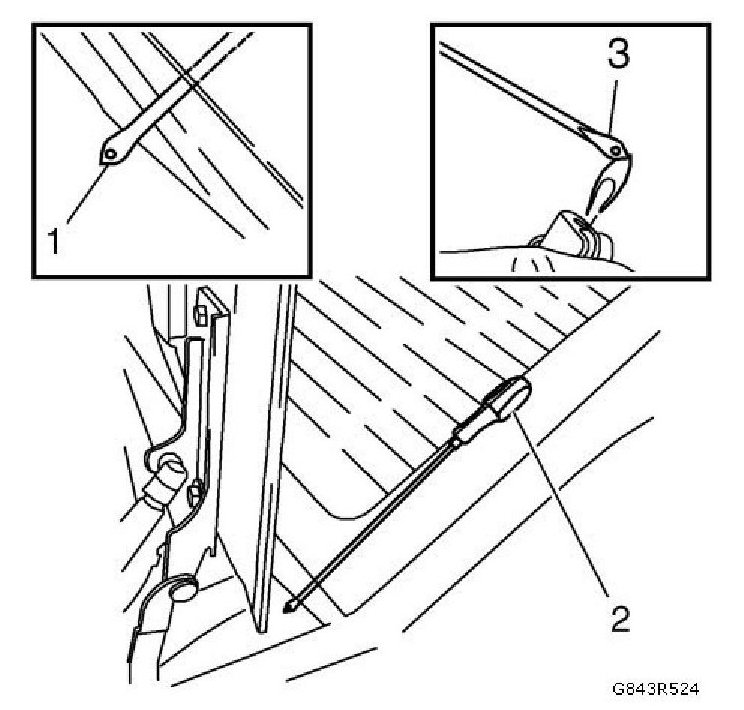 1

3

2

G843R524