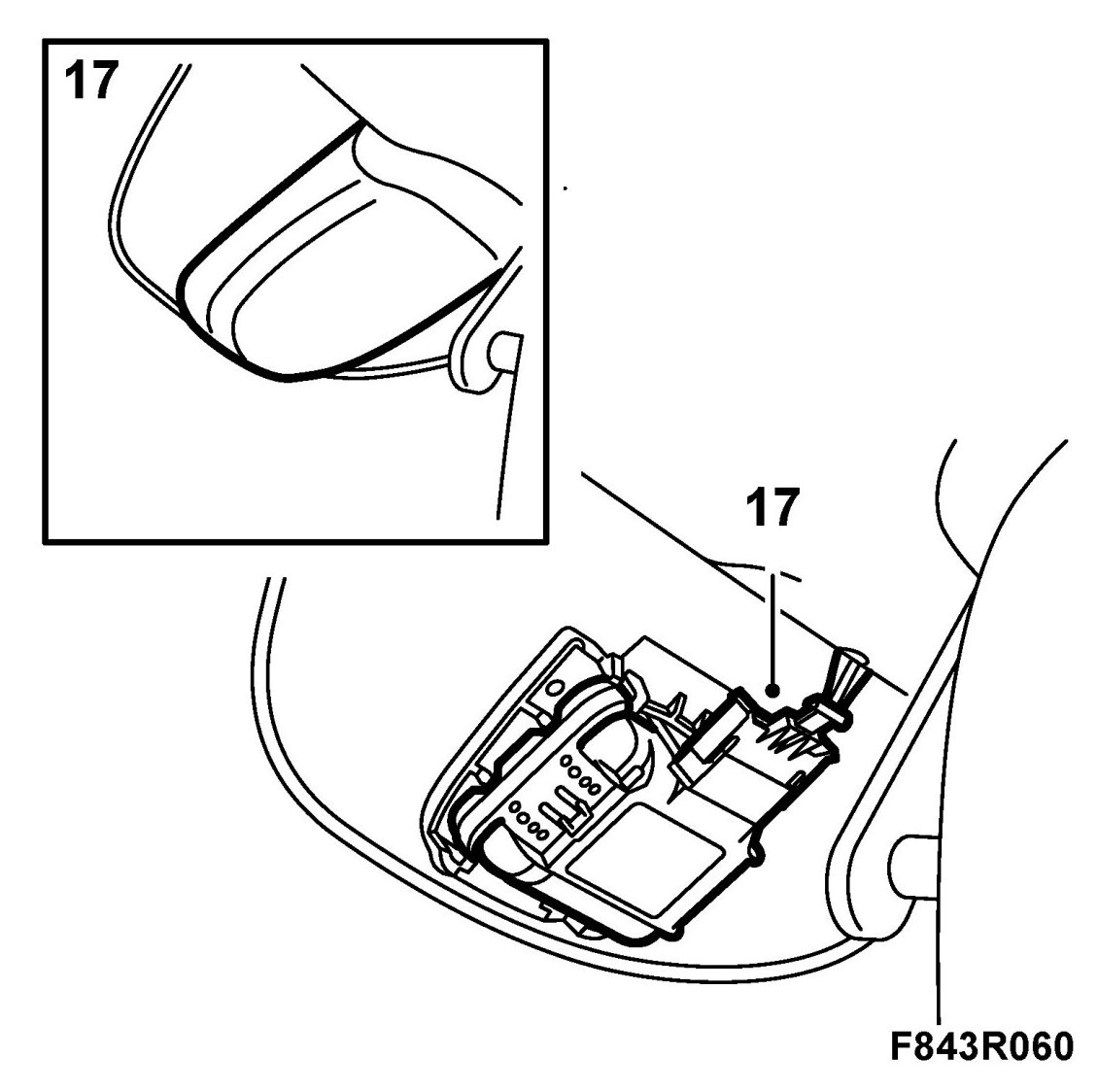 17

17

F843R060