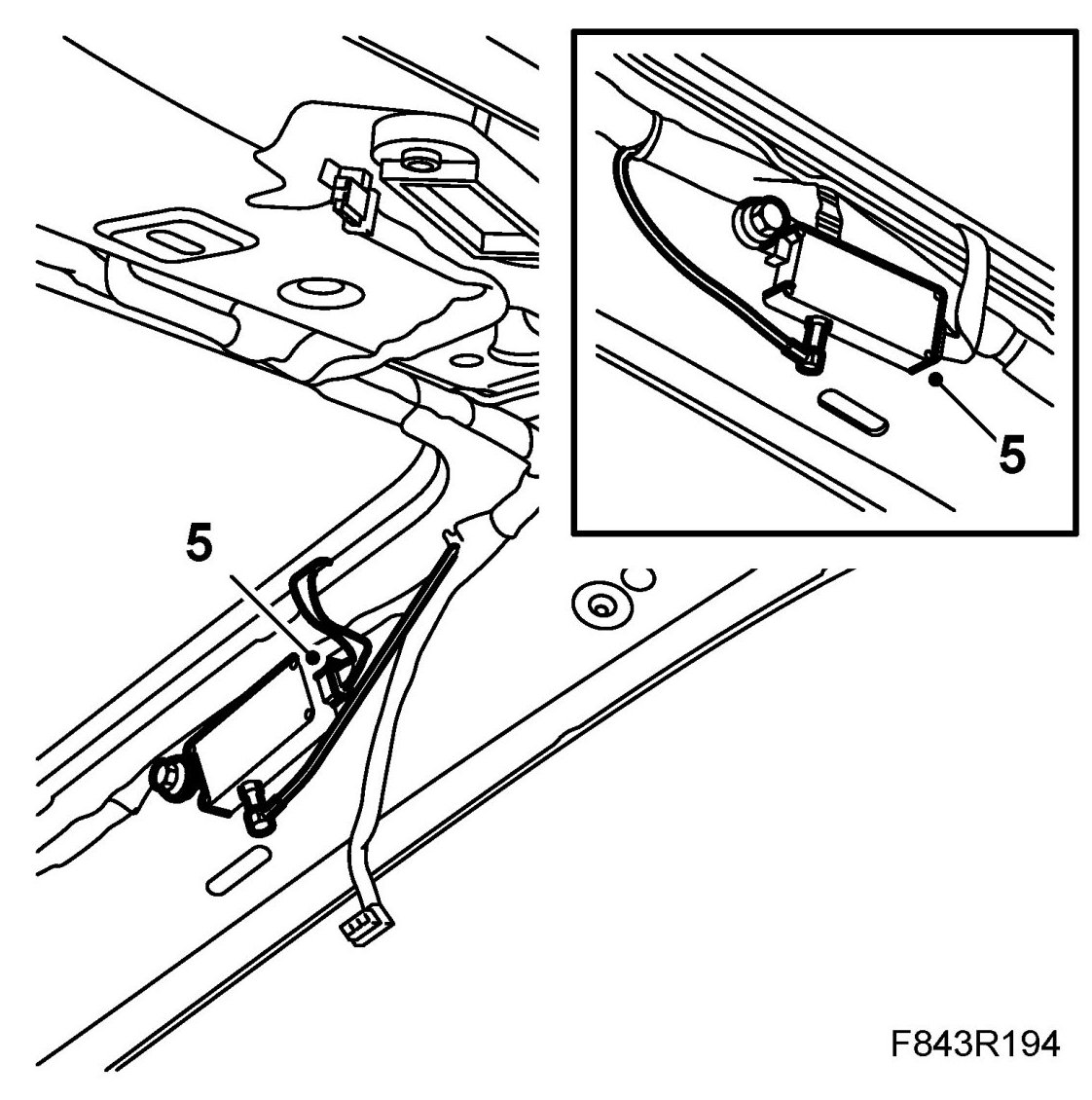 5

5

F843R194