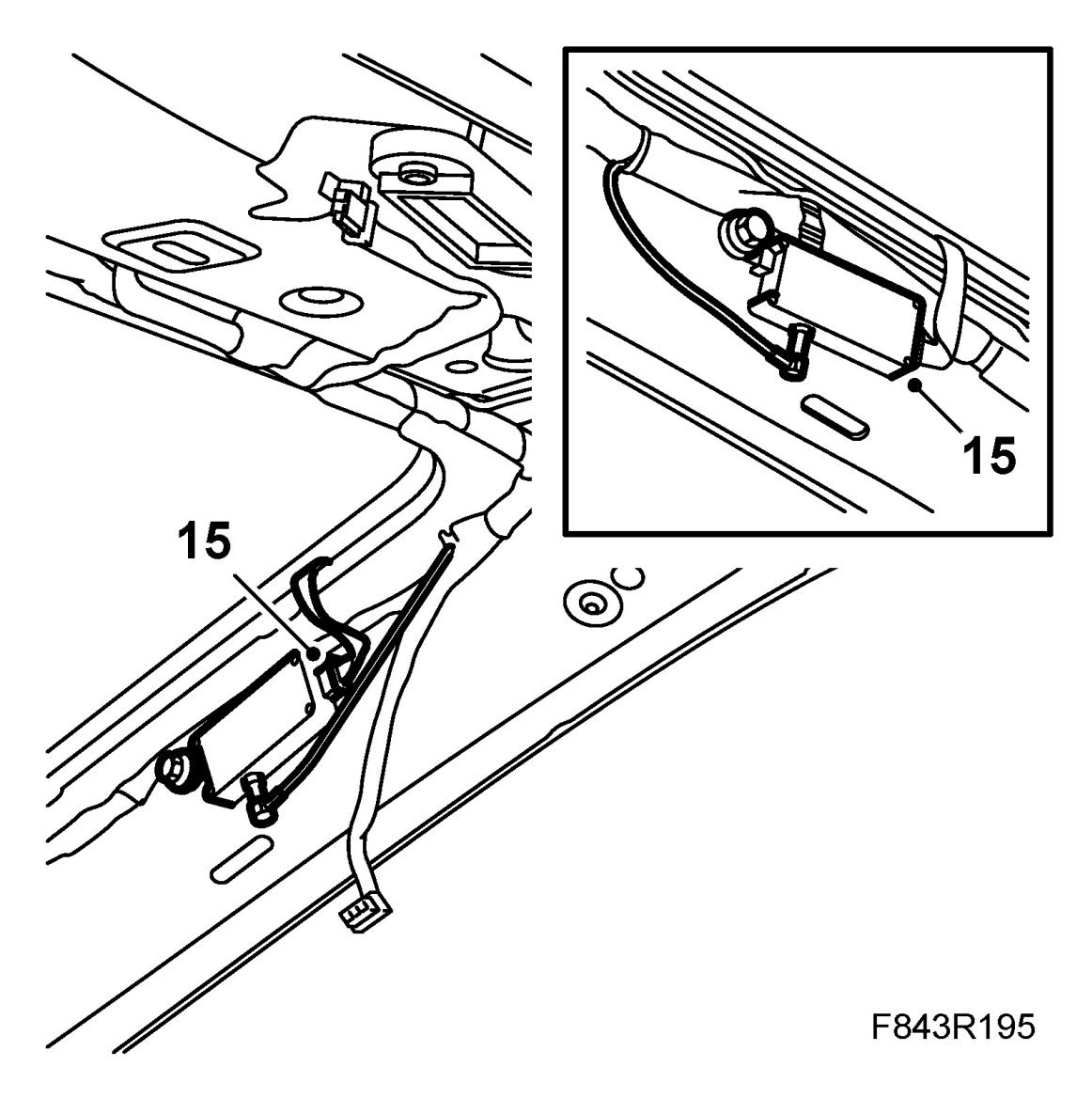 15

15

F843R195