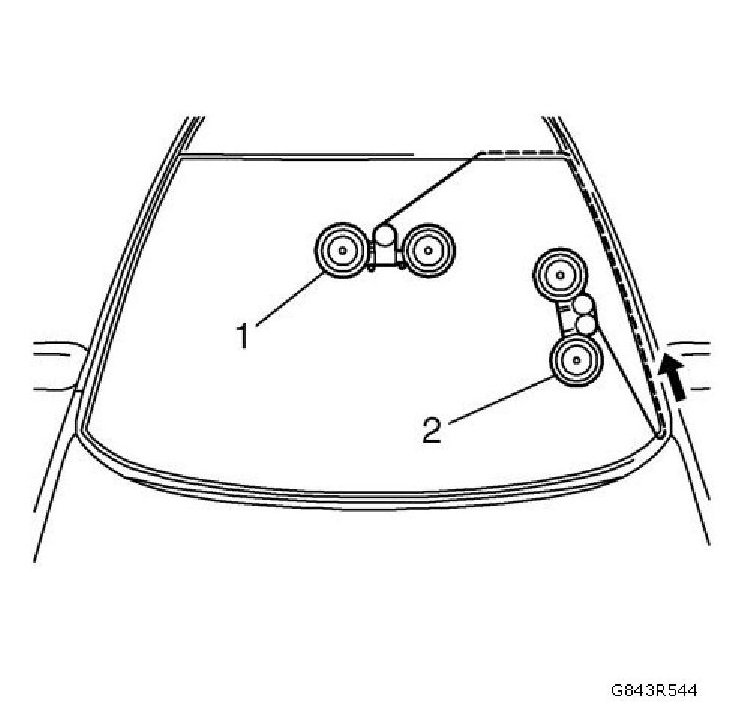 1
2
G843R544