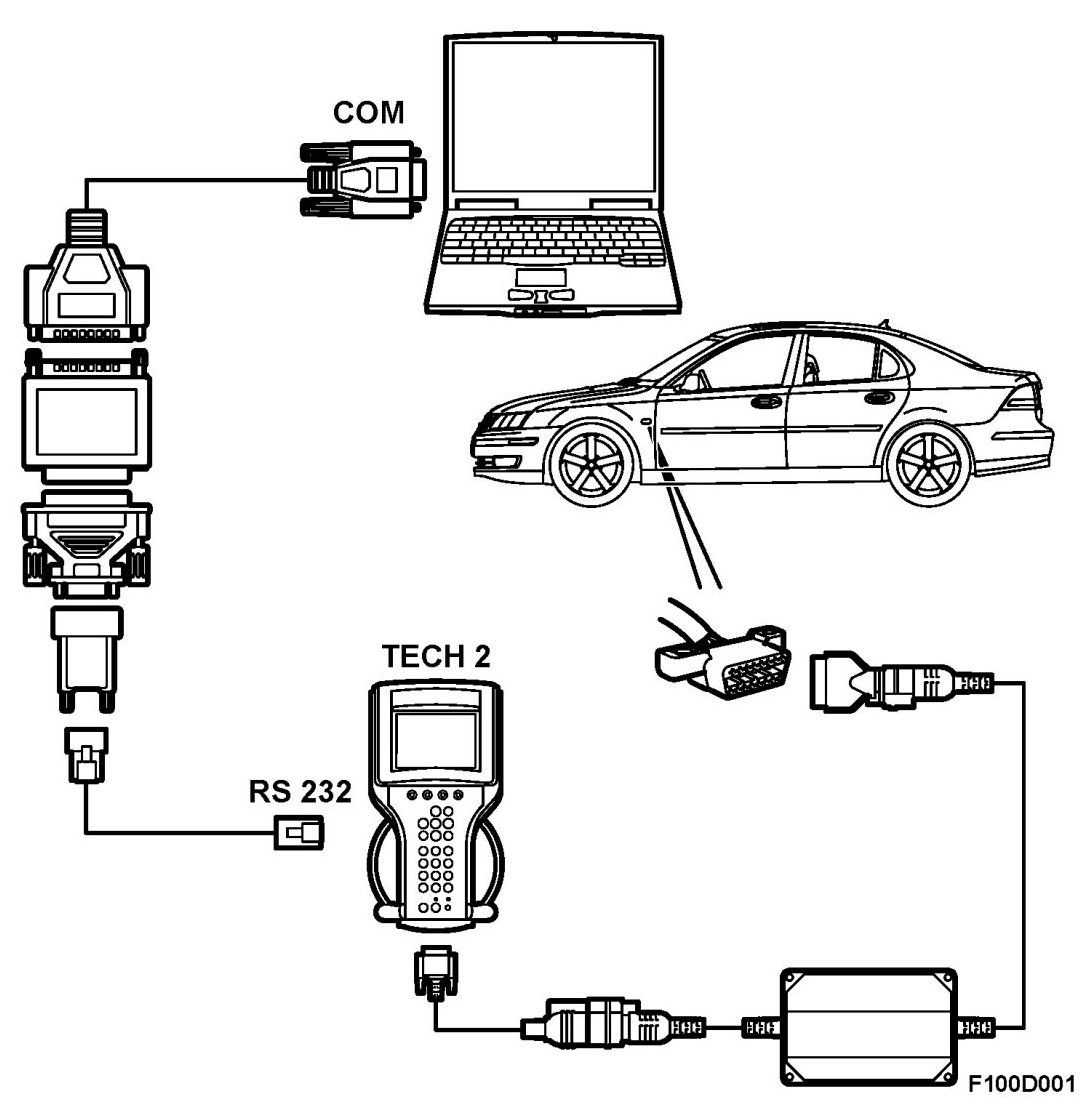 COM

TECH 2

RS 232

F100D001