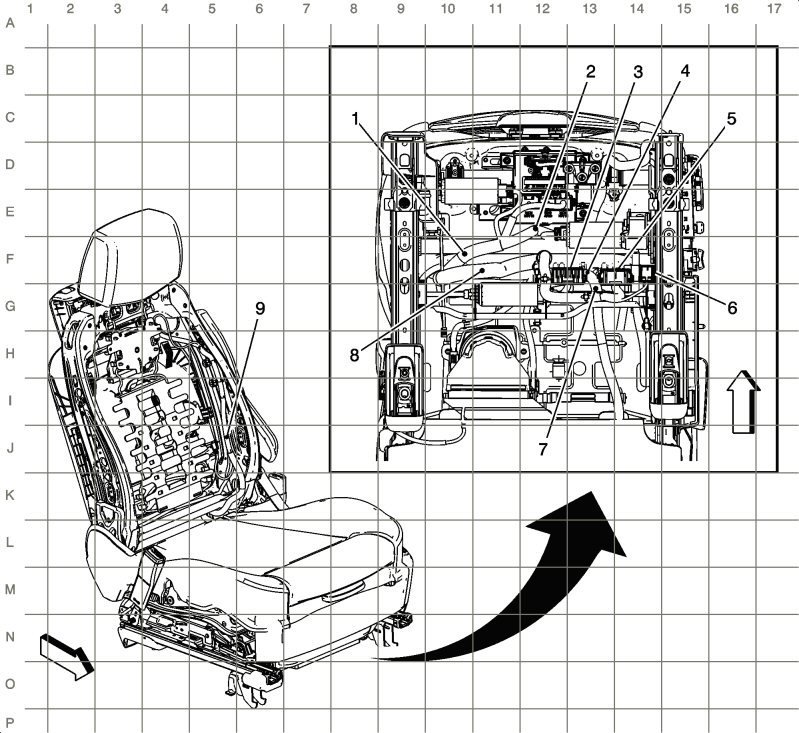 1 2 3 4 5 6 7 8 9 10 11 12 13 14 15 16 17

A
B
C
D
E
F
G
H
I
J
K
L
M
N
O
P

1
2
3
4
5
6
7
8
9