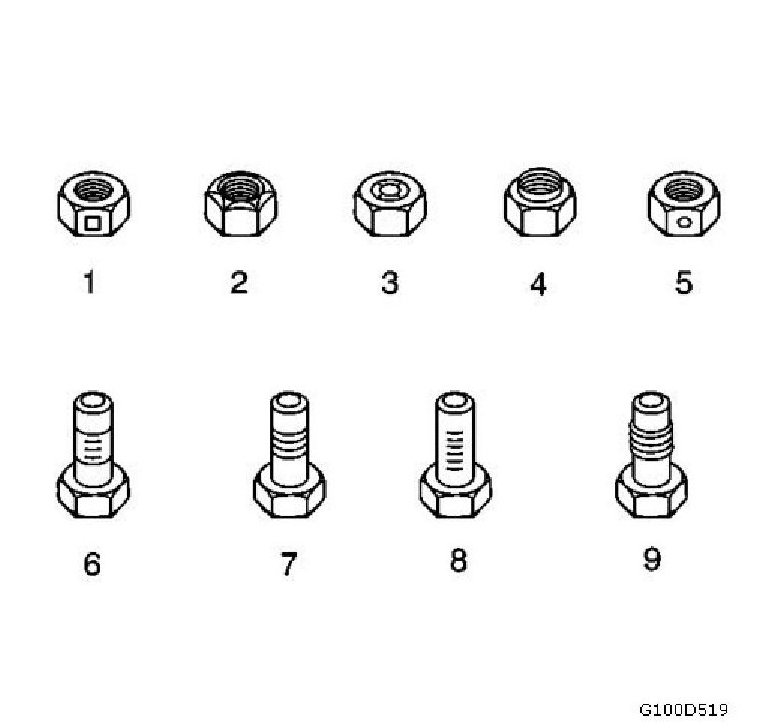 1 2 3 4 5

6 7 8 9

G100D519