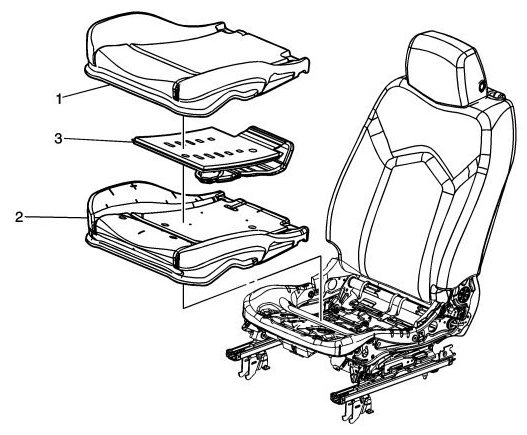 1
3
2