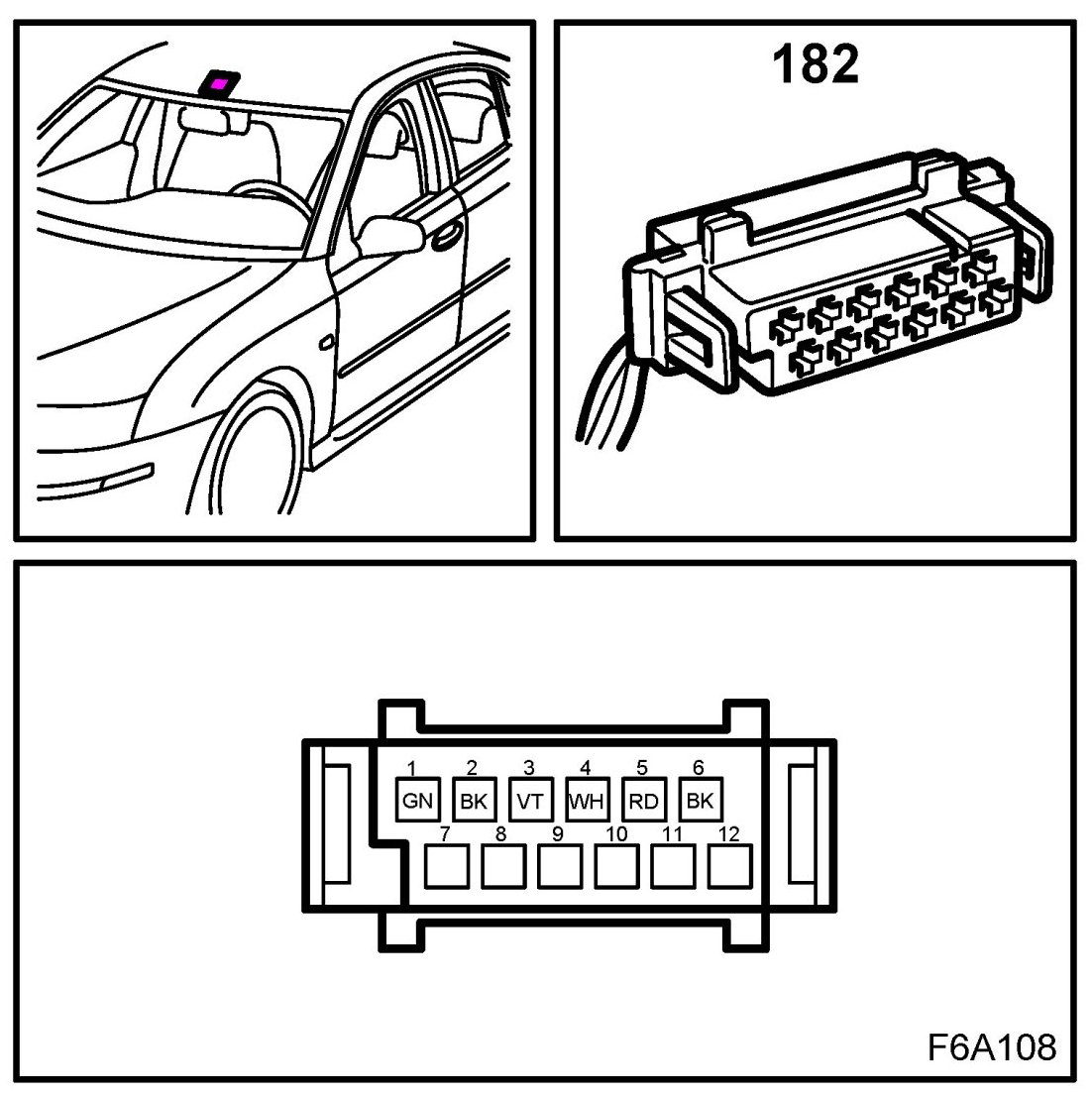 182

1 2 3 4 5 6
GN BK VT WH RD BK
7 8 9 10 11 12

F6A108