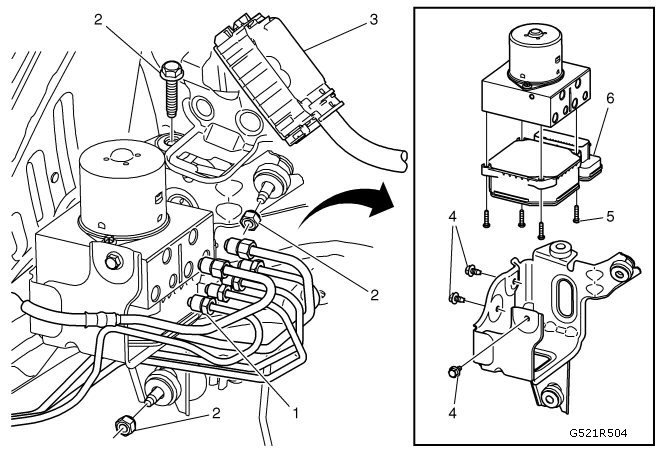 2
3
2
1
2
6
4
5
4
G521R504