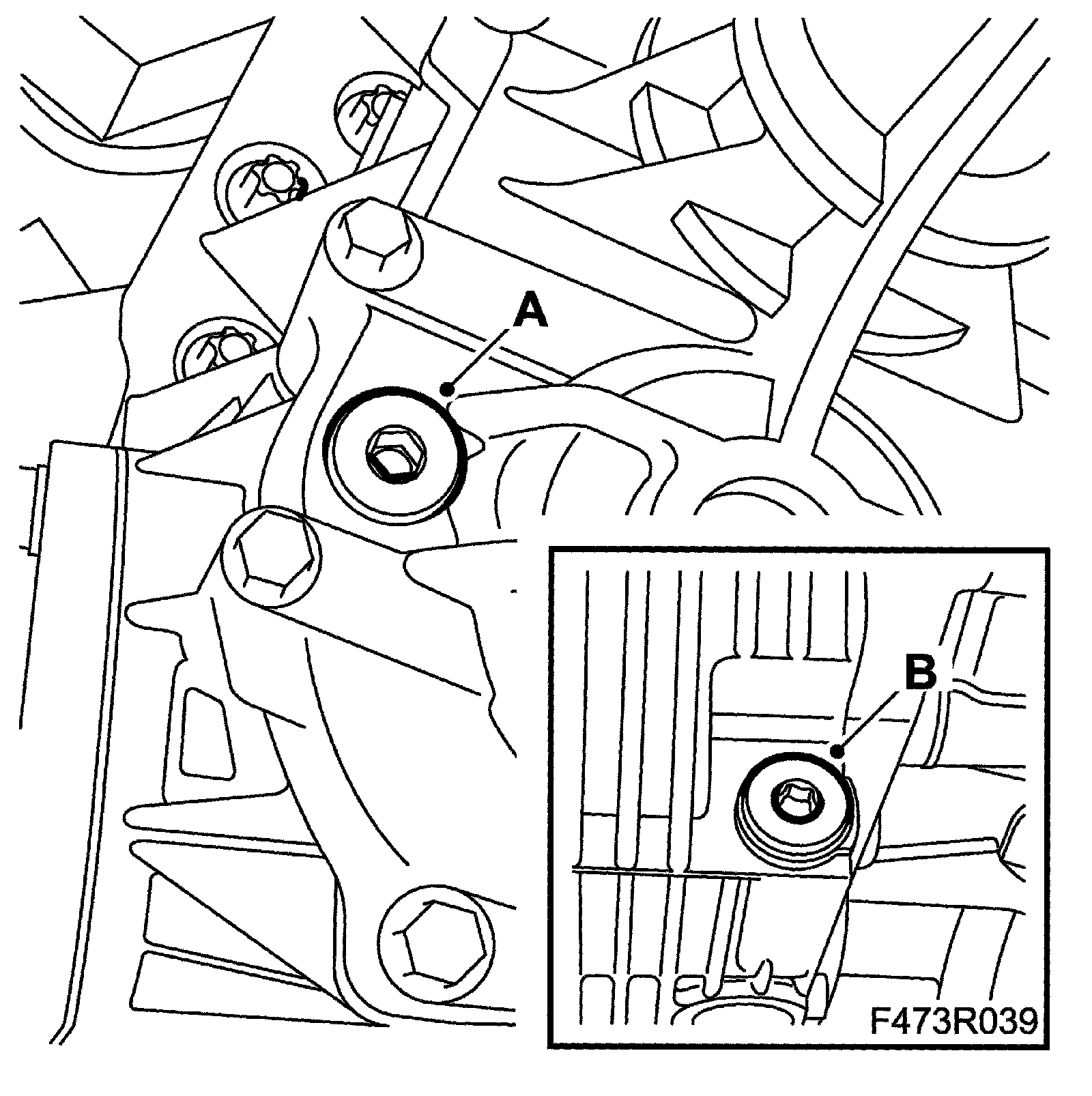 A

B

F473R039