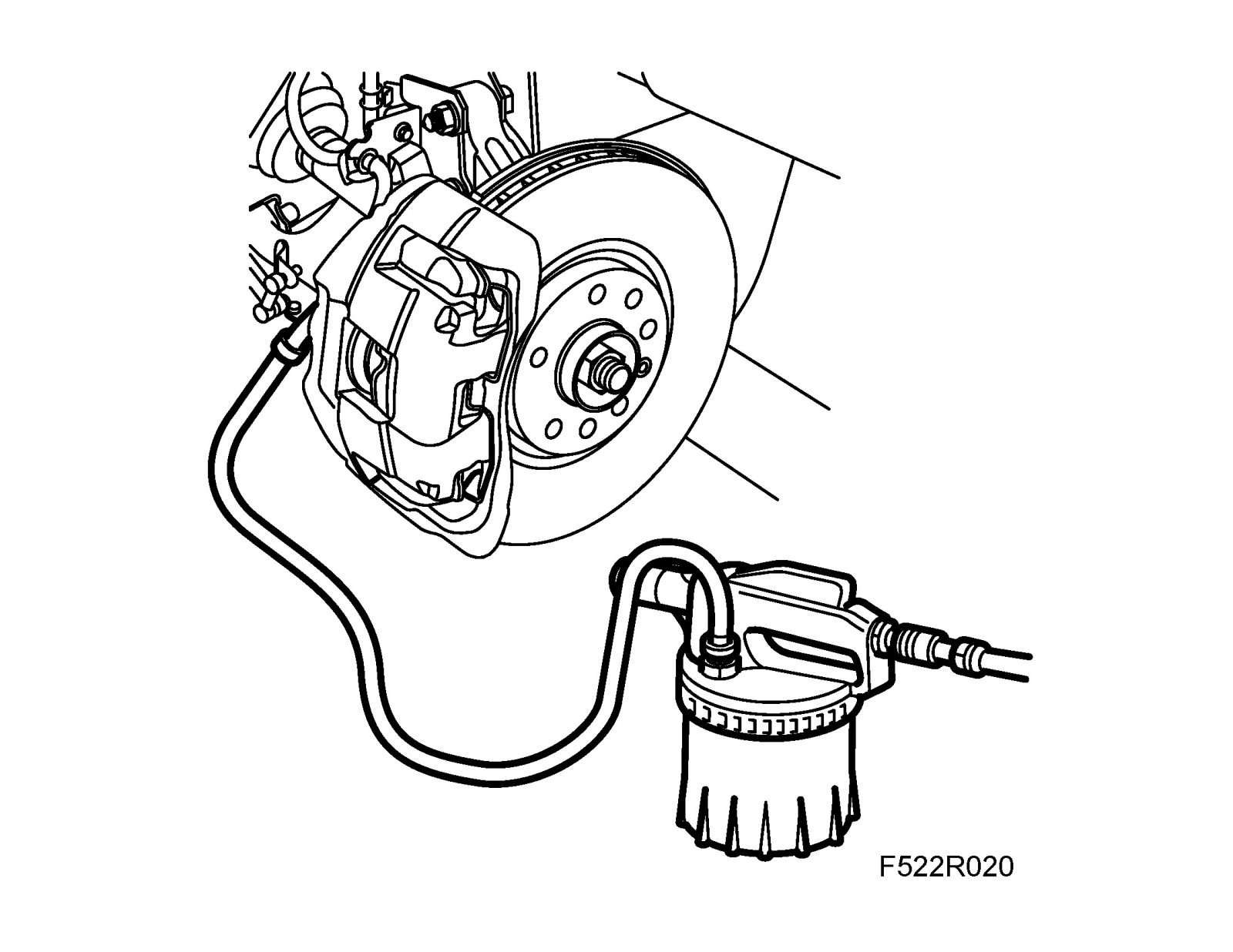 F522R020