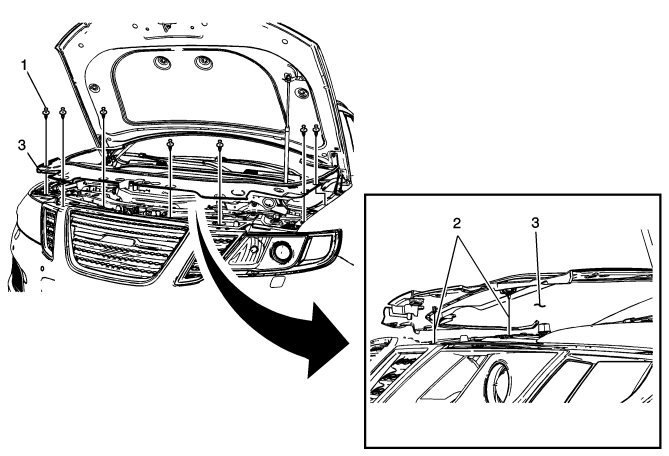 1
3
2
3