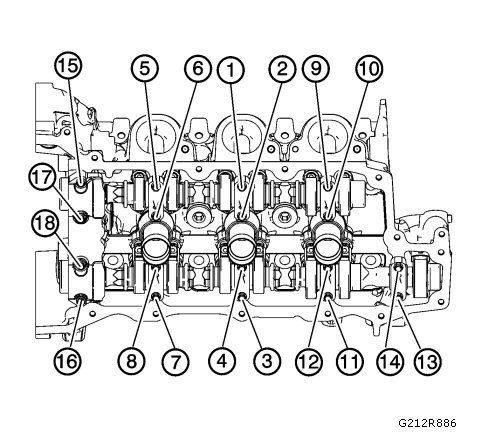 15
5
6
1
2
9
10
17
18
16
8
7
4
3
12
11
14
13
G212R886