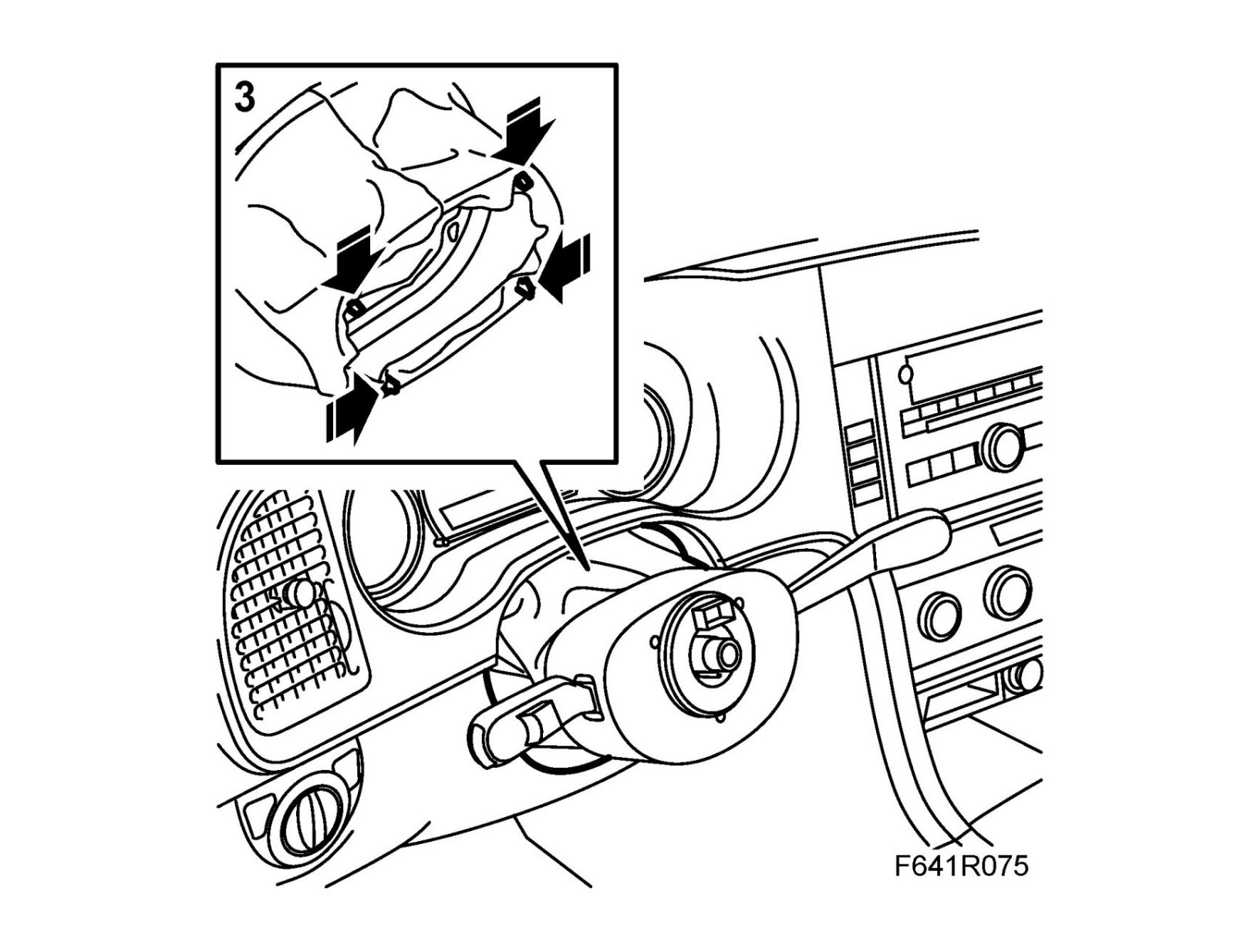 3

F641R075