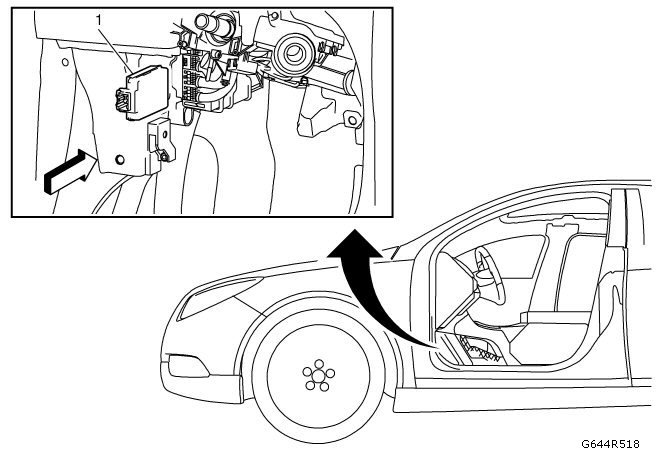 1

G644R518