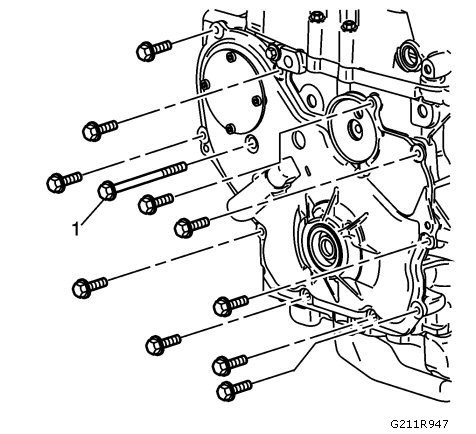 1

G211R947