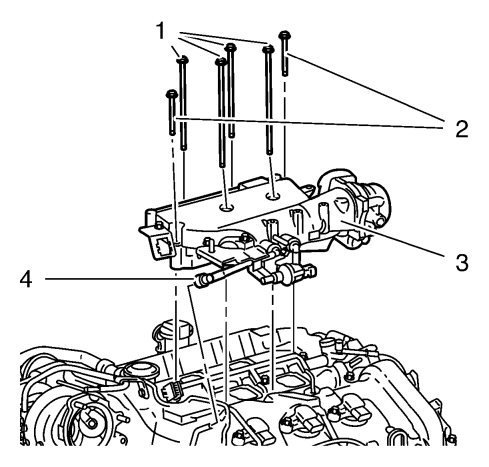 1
2
3
4