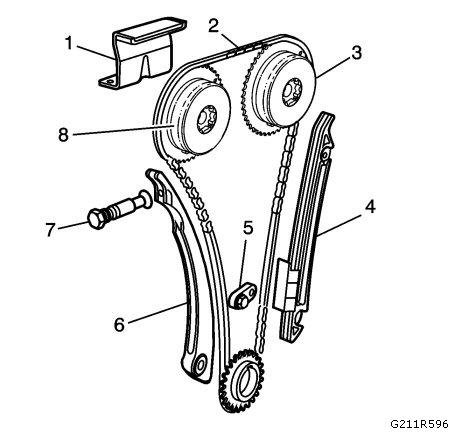 1
2
3
8
4
7
5
6
G211R596