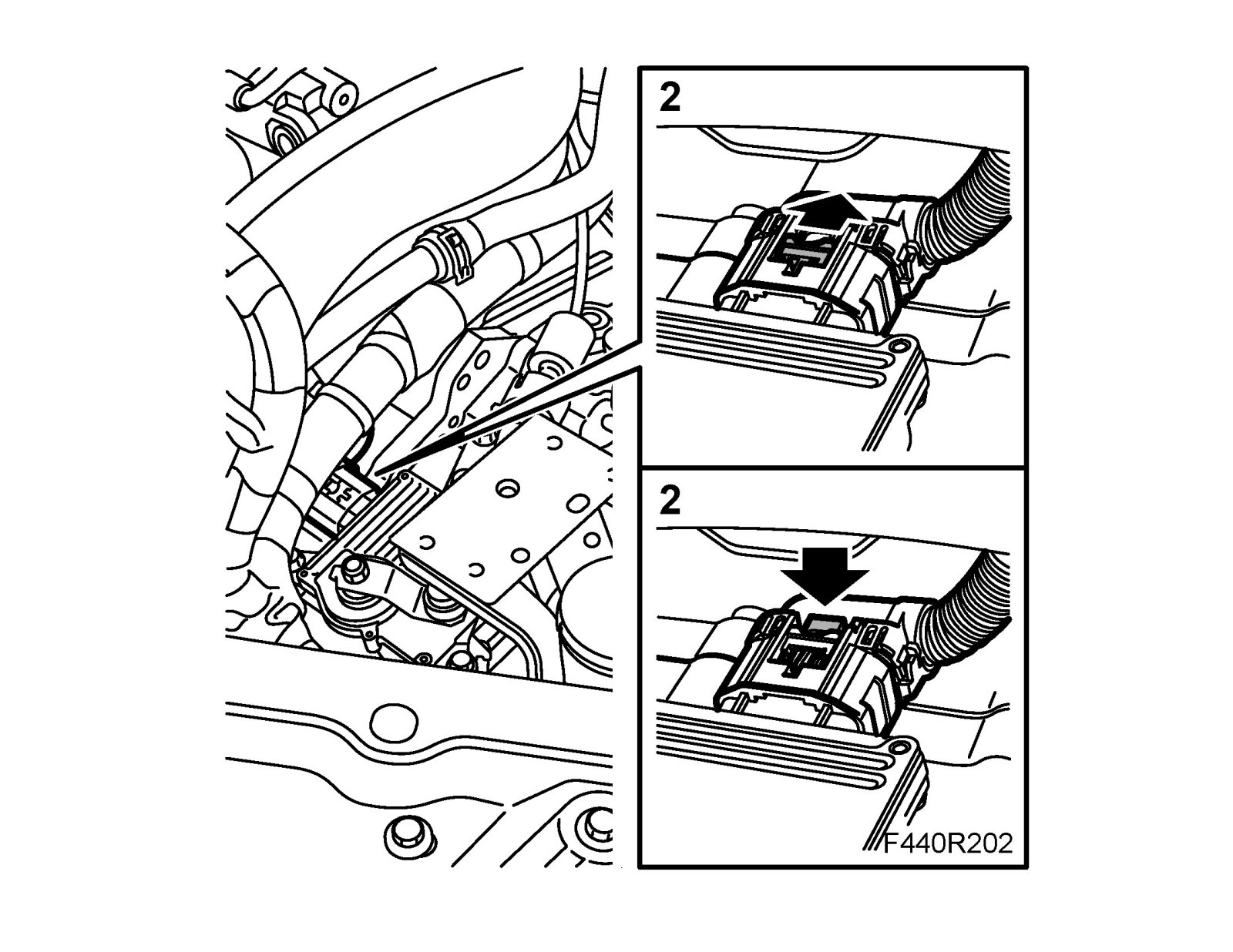 2

2

F440R202