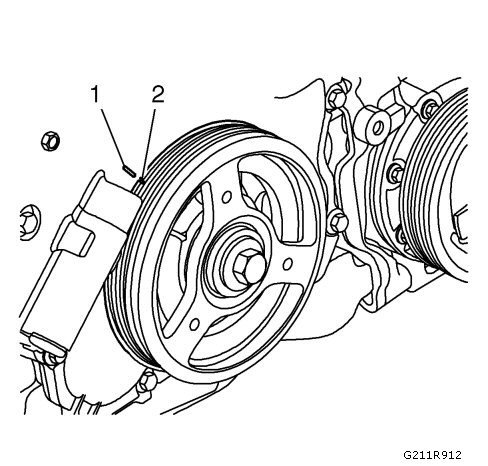 1
2
G211R912