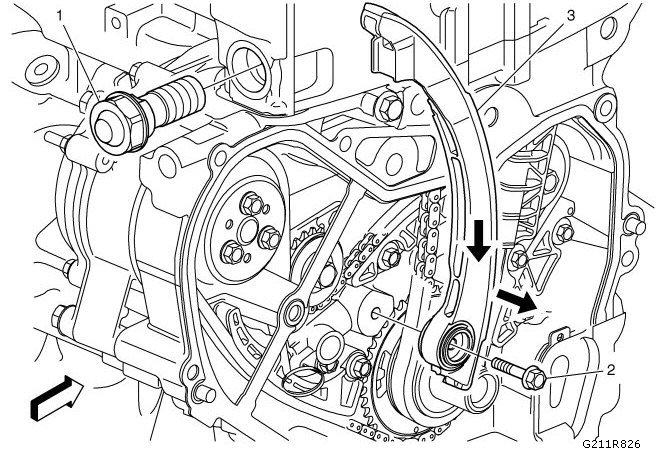 1
3
2
G211R826