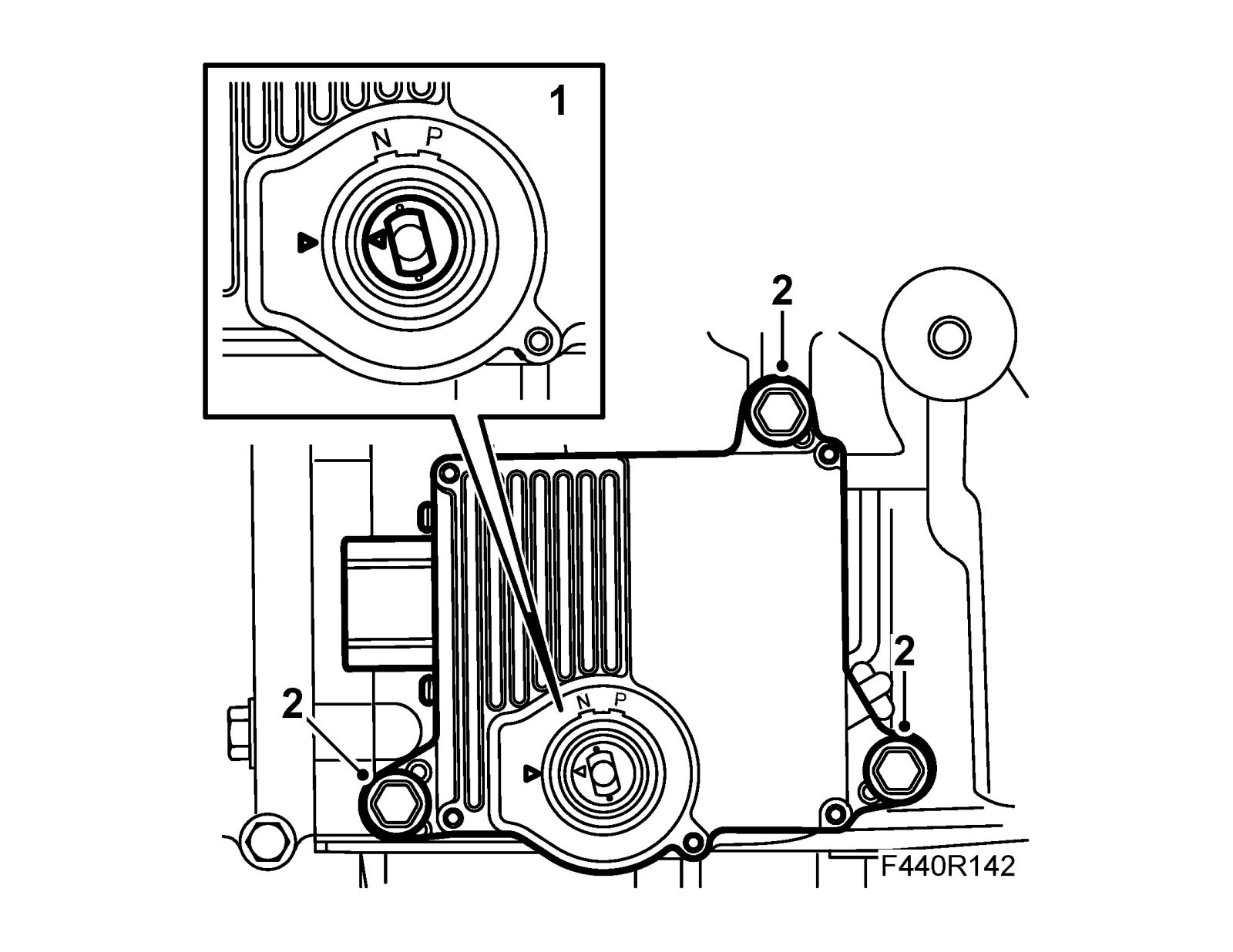 1

N P

2

2

2

N P

F440R142