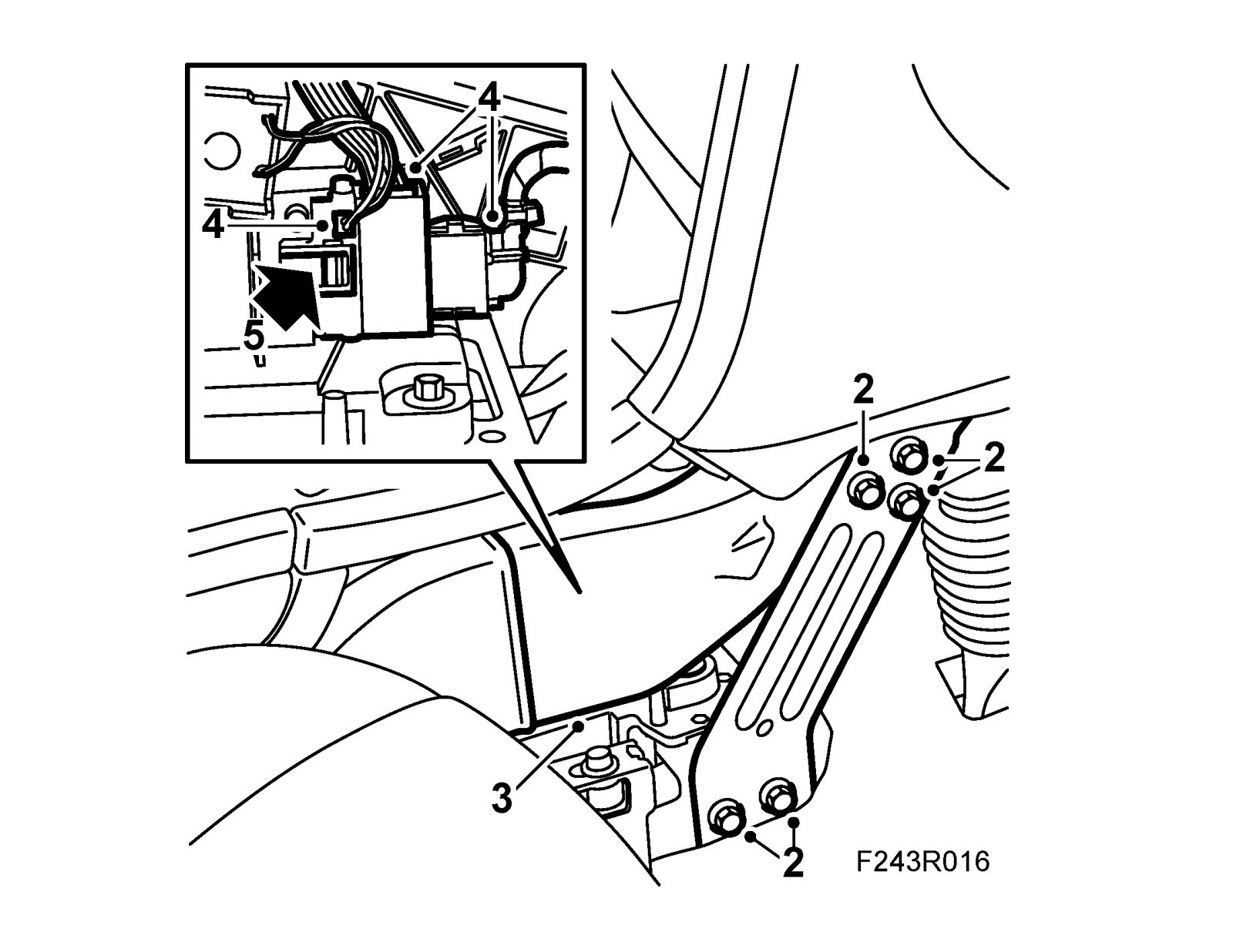 4
4
5
2
2
3
2
F243R016