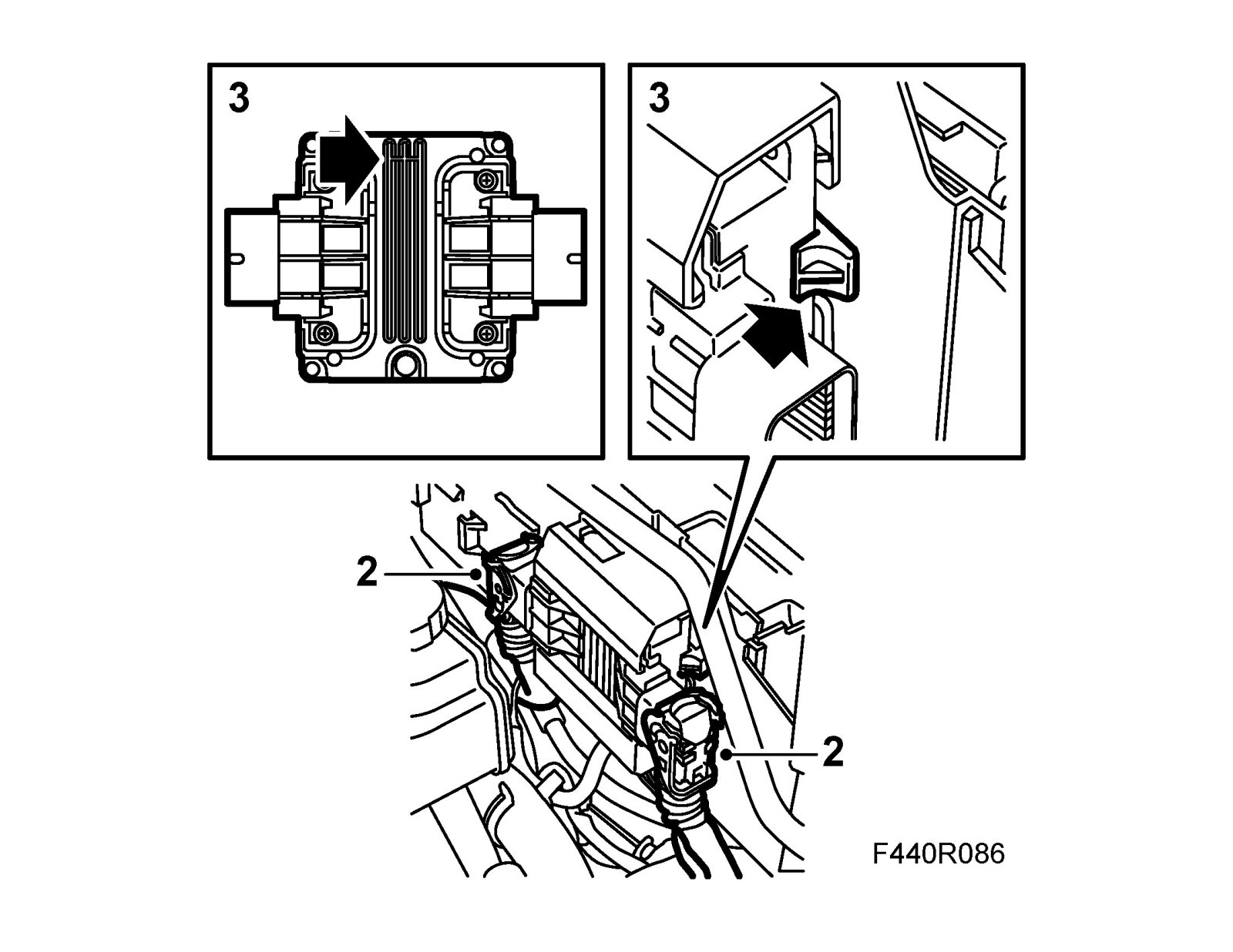 3

3

2

2

F440R086