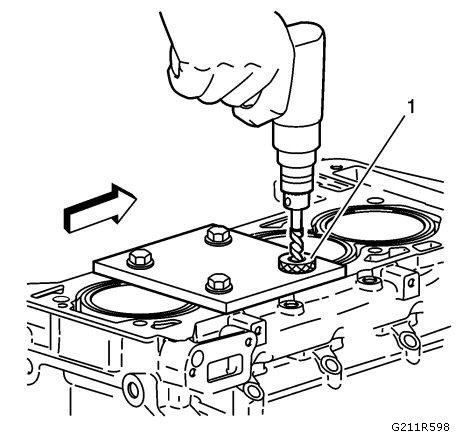 1

G211R598