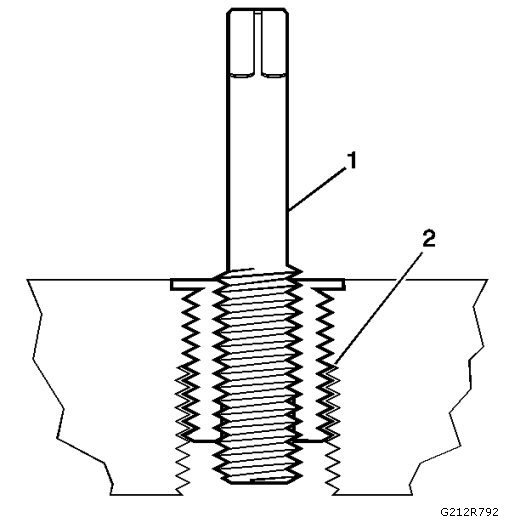 1
2
G212R792