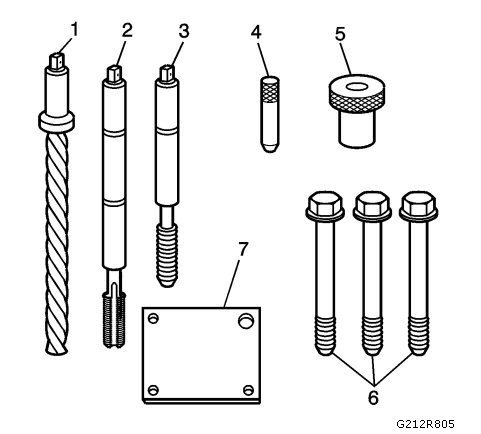 1
2
3
4
5
7
6
G212R805