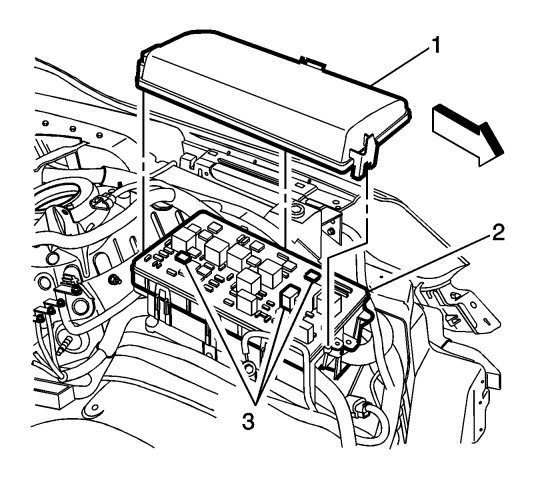 1
2
3