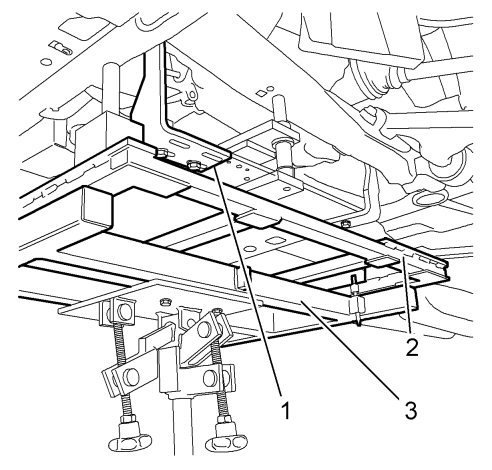 2
1
3