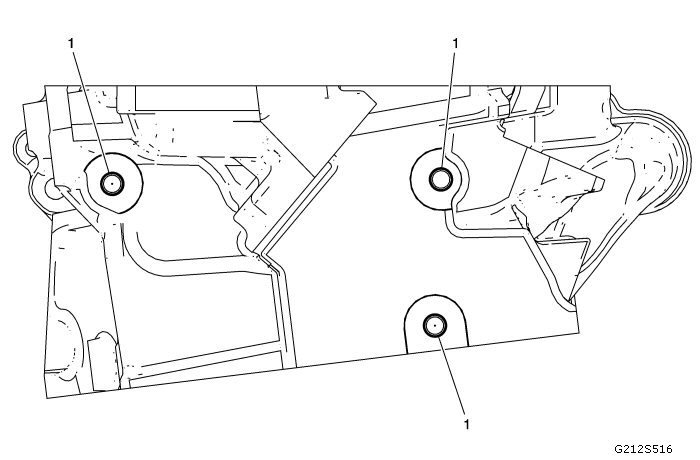 1
1
1
G212S516