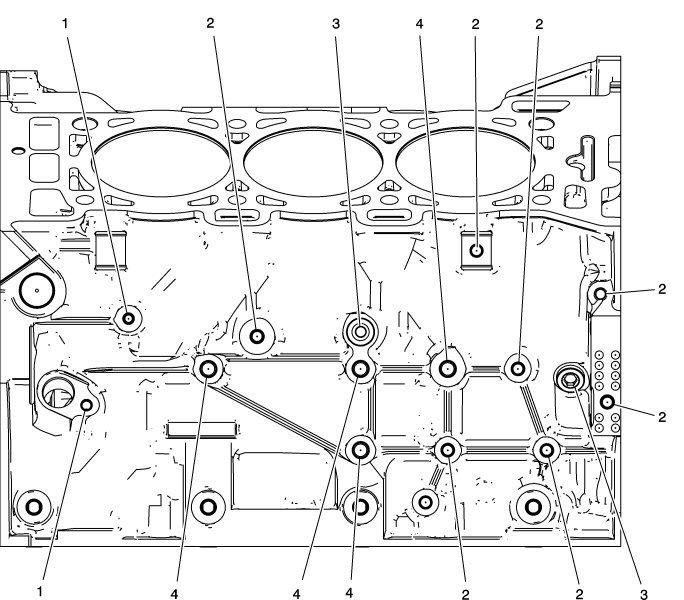 1 2 3 4 2 2

2

2

1 4 4 4 2 2 3