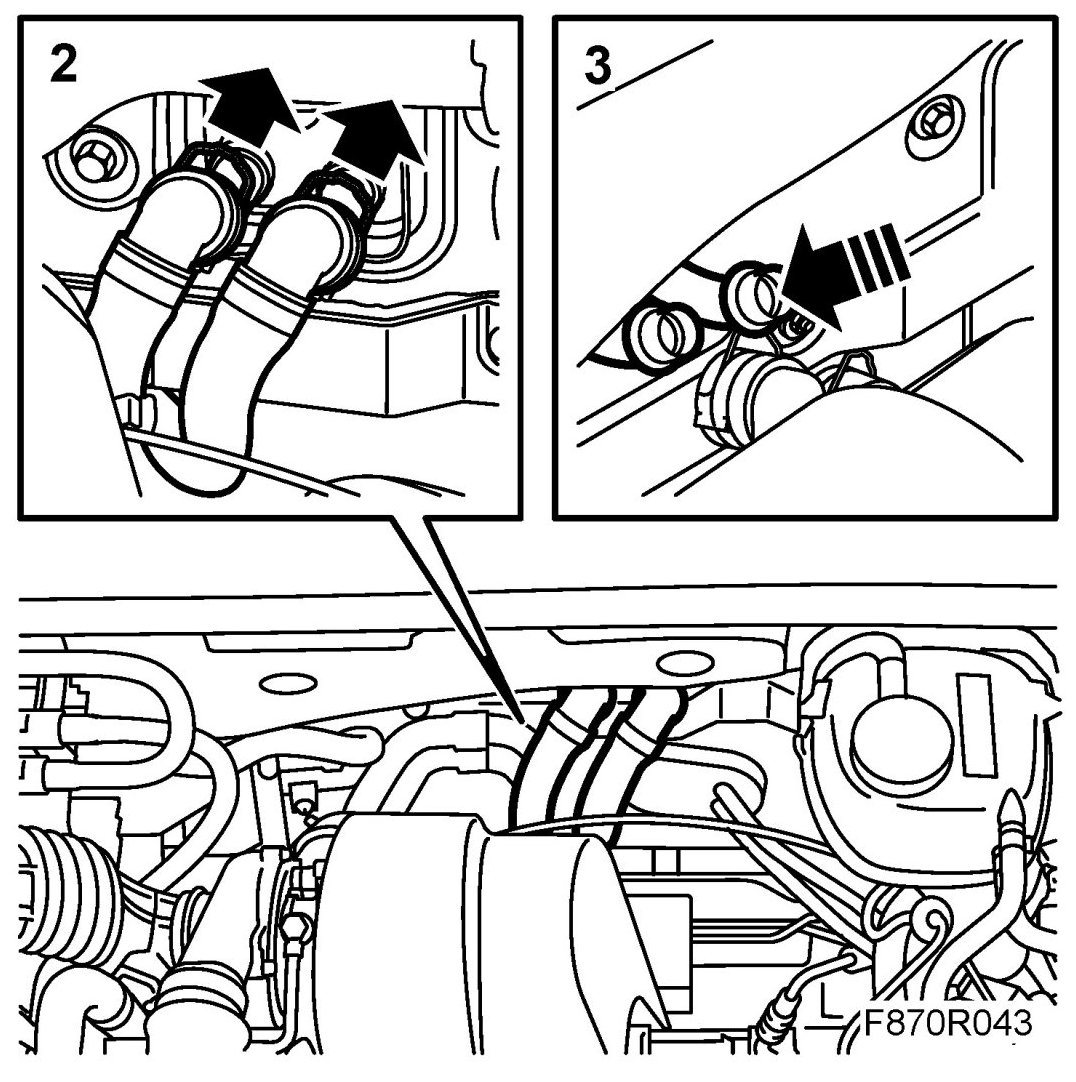 2

3

F870R043